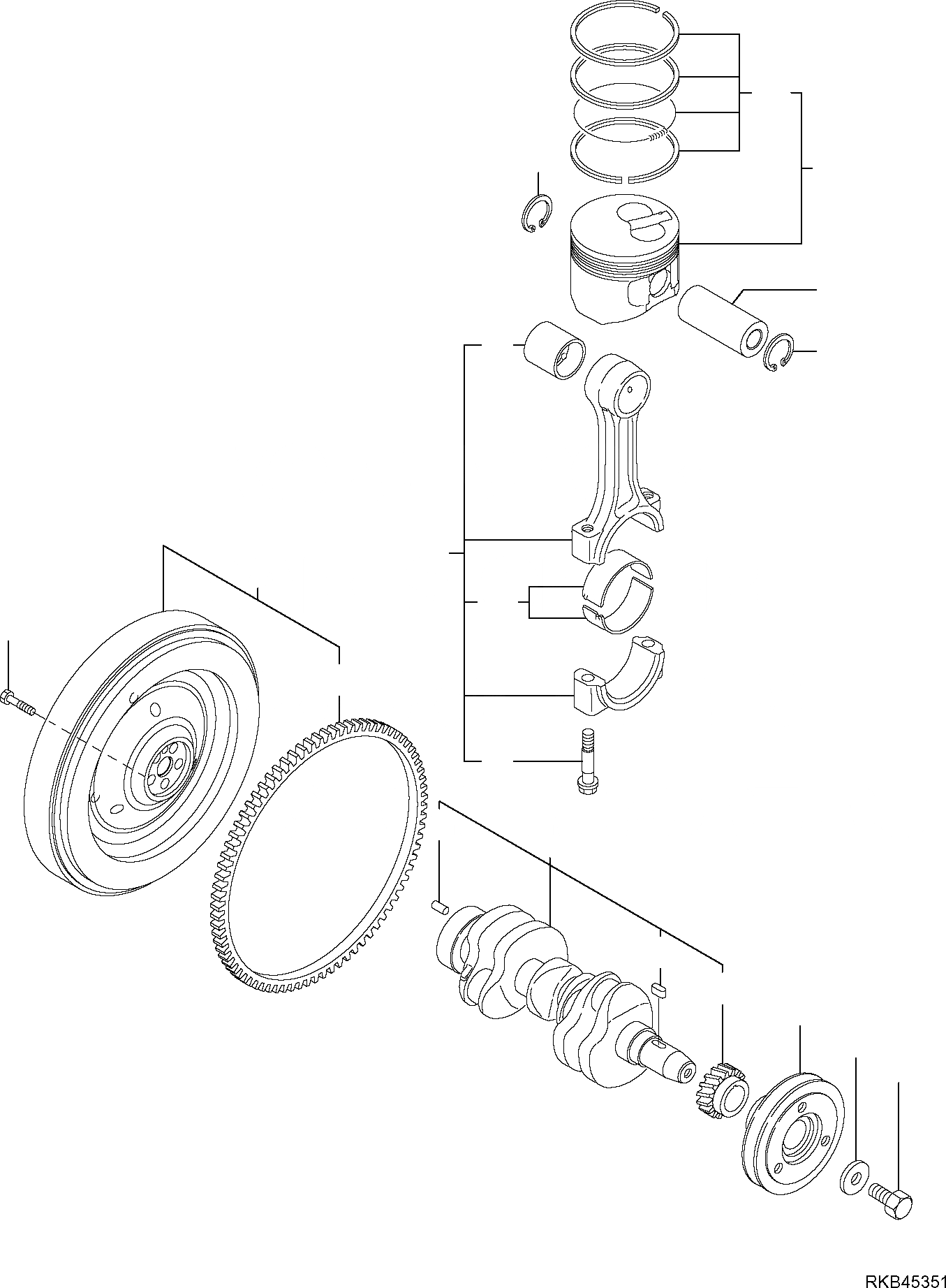 RKB45351