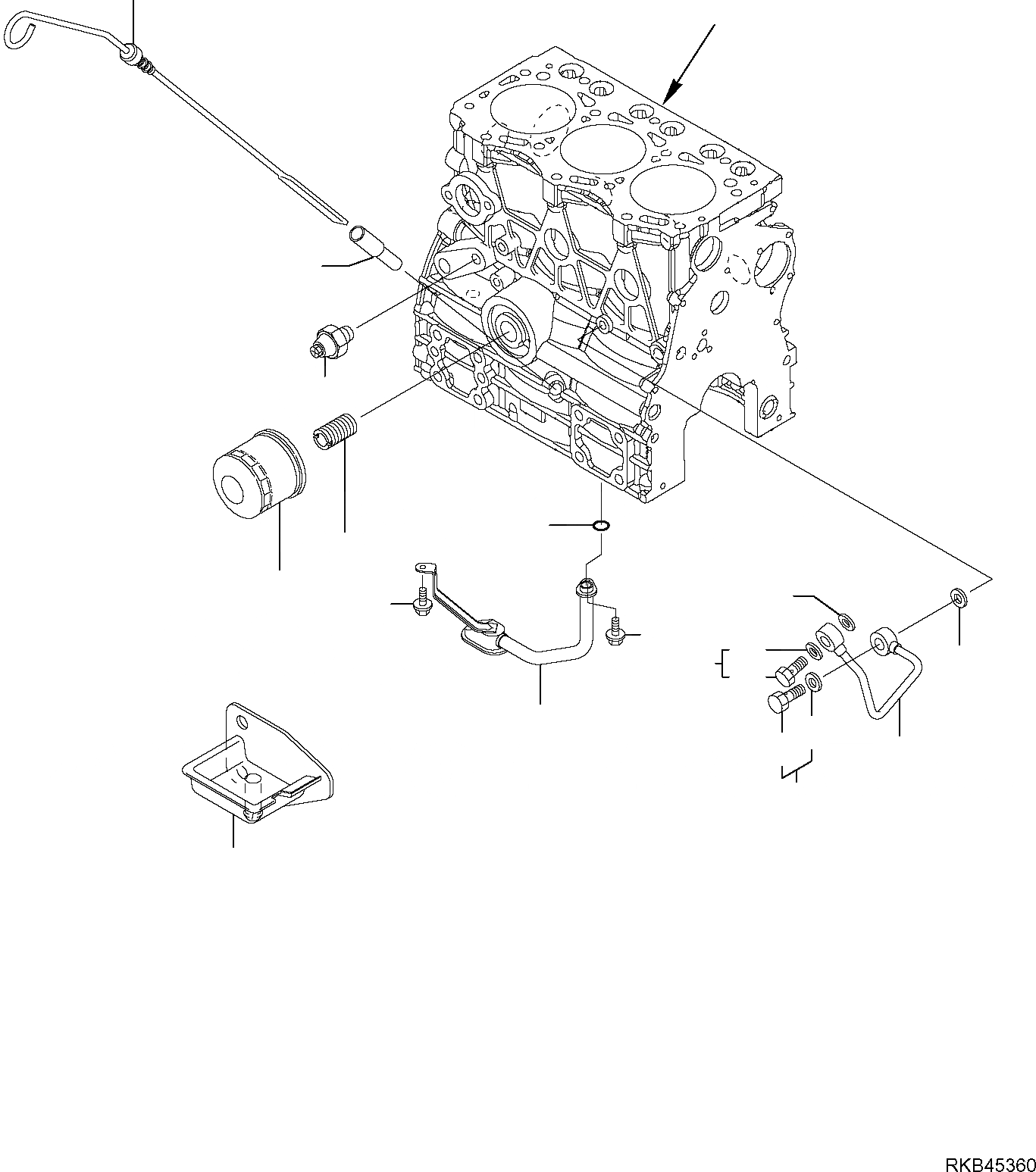 RKB45360