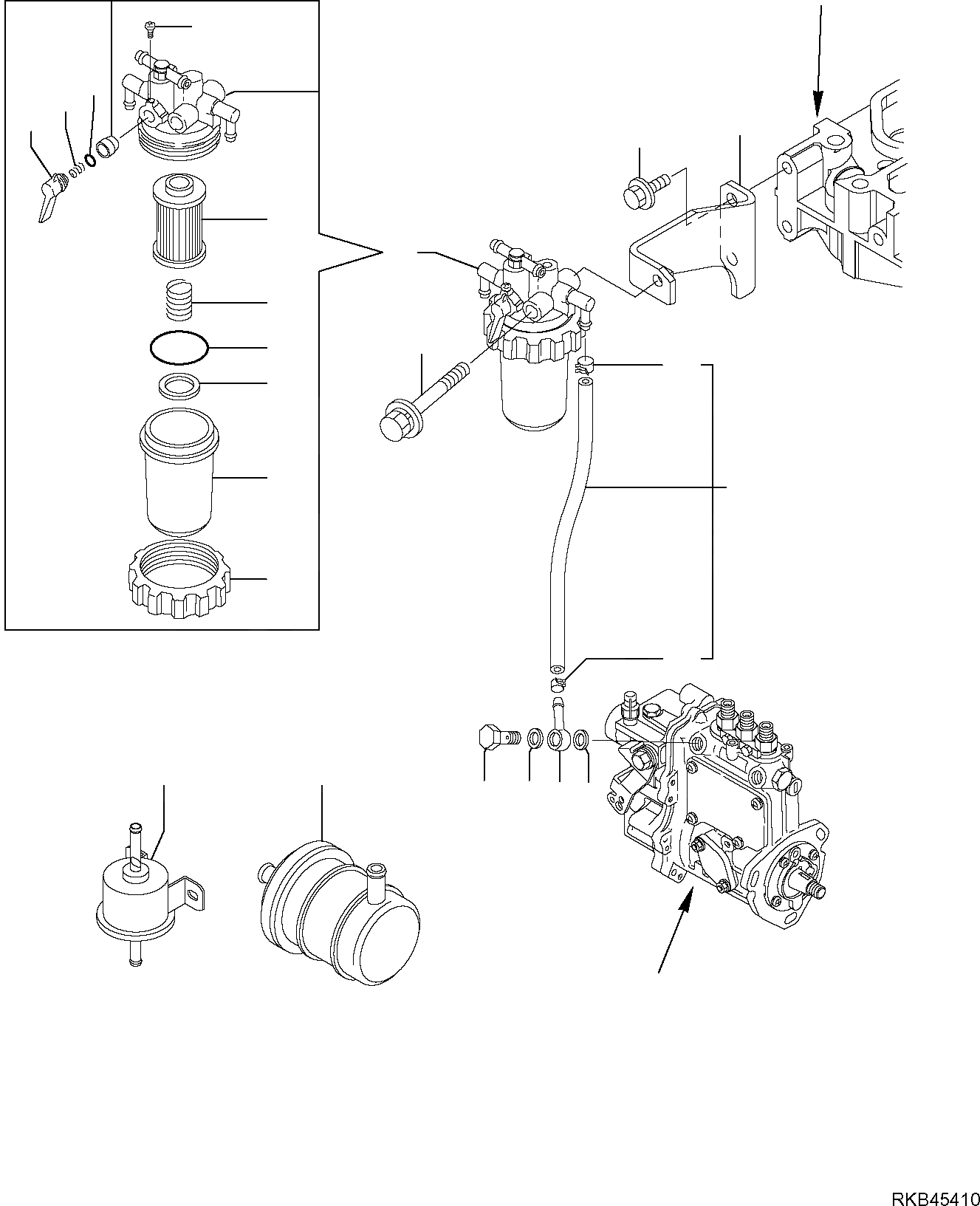 RKB45410