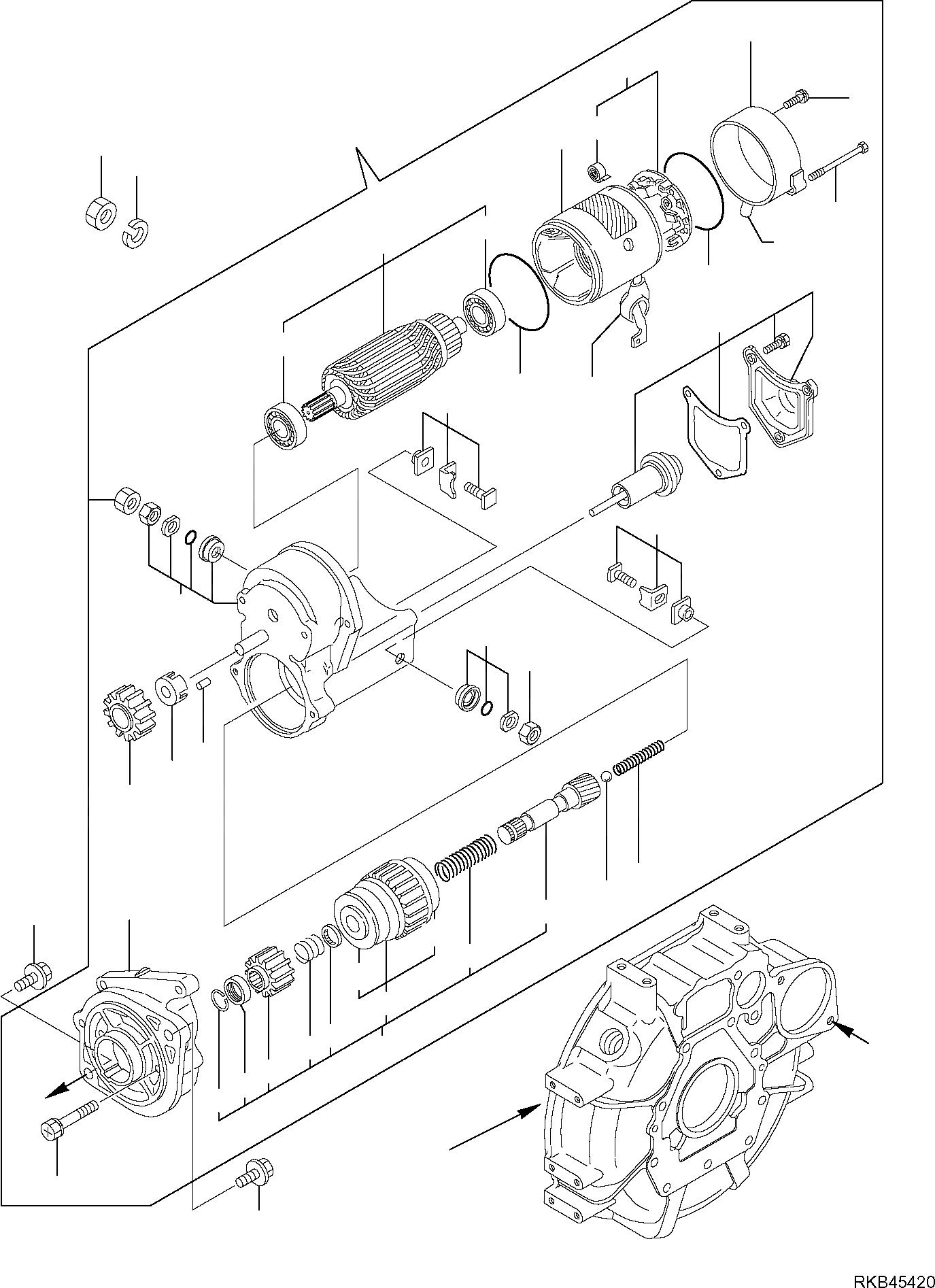 RKB45420