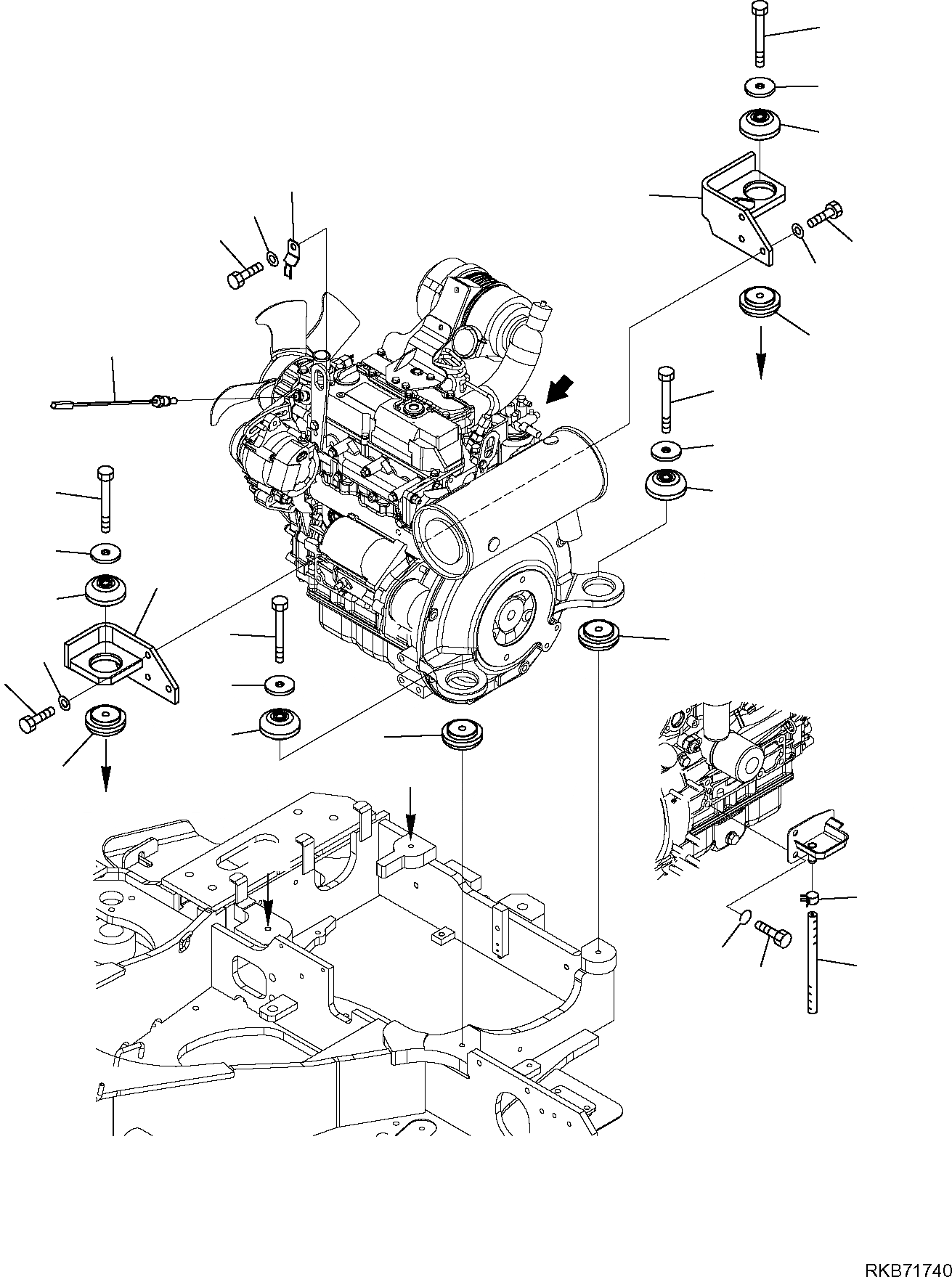 RKB71740