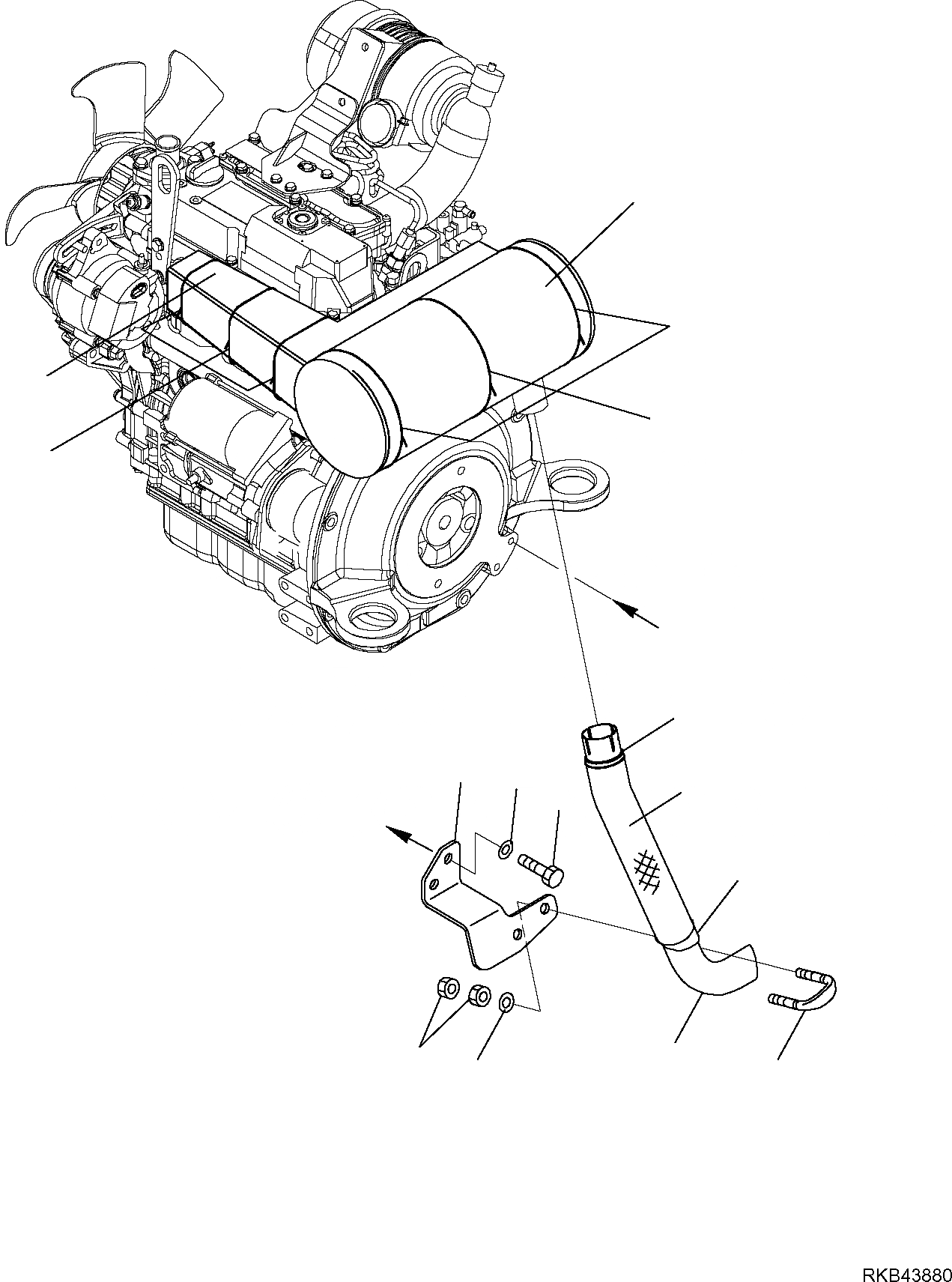 RKB43880