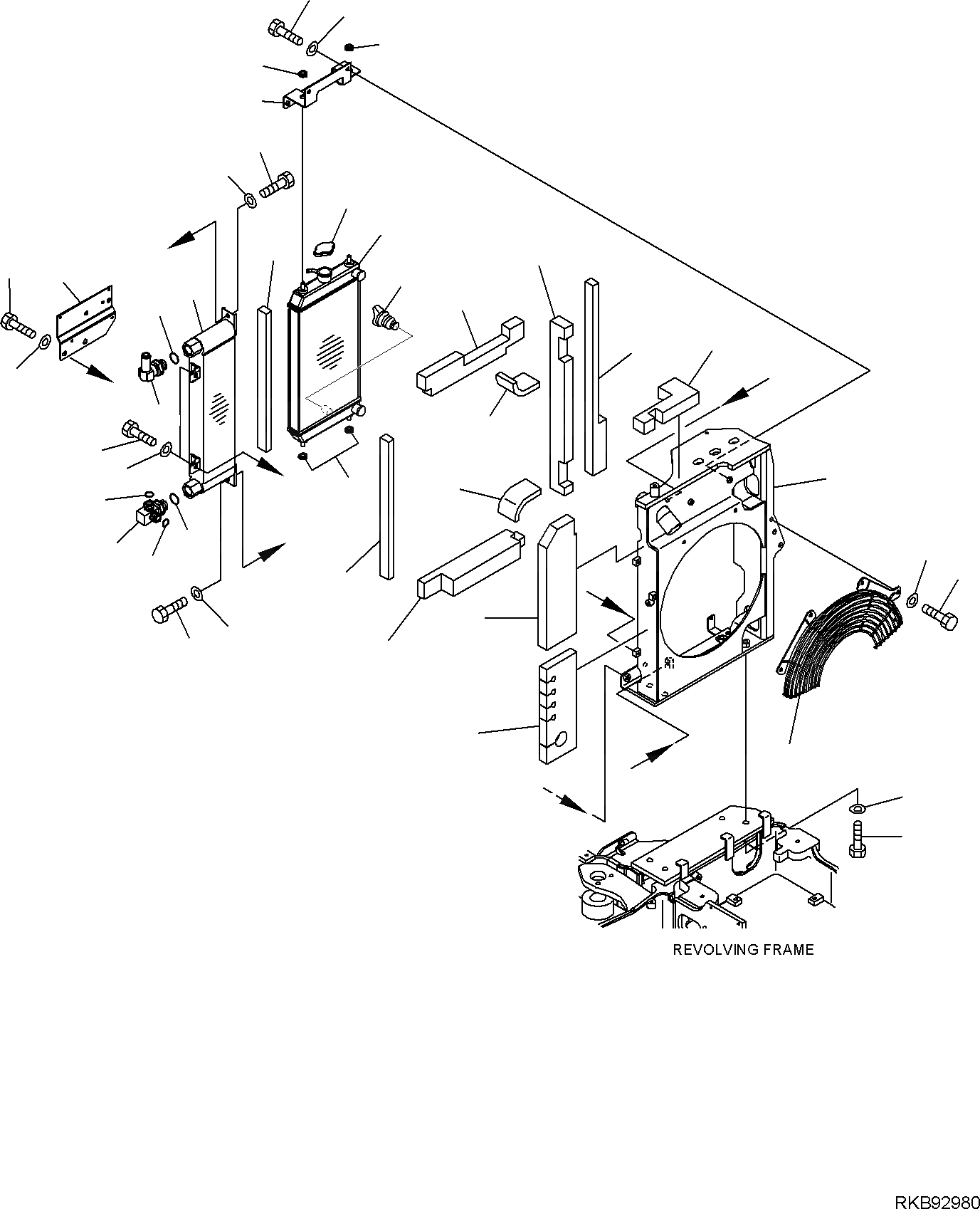 REVOLVING FRAME

RKB92980