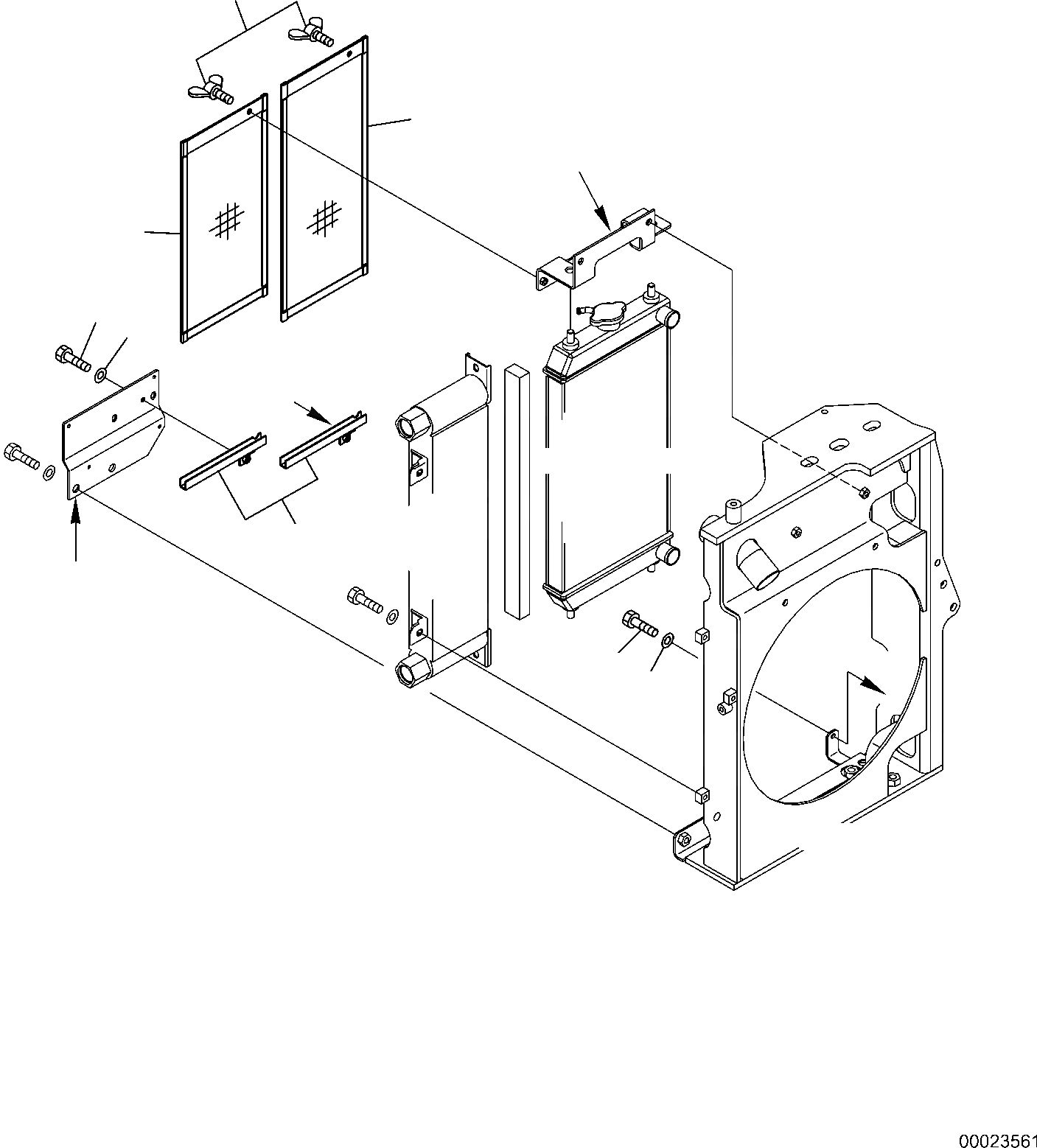 00023561