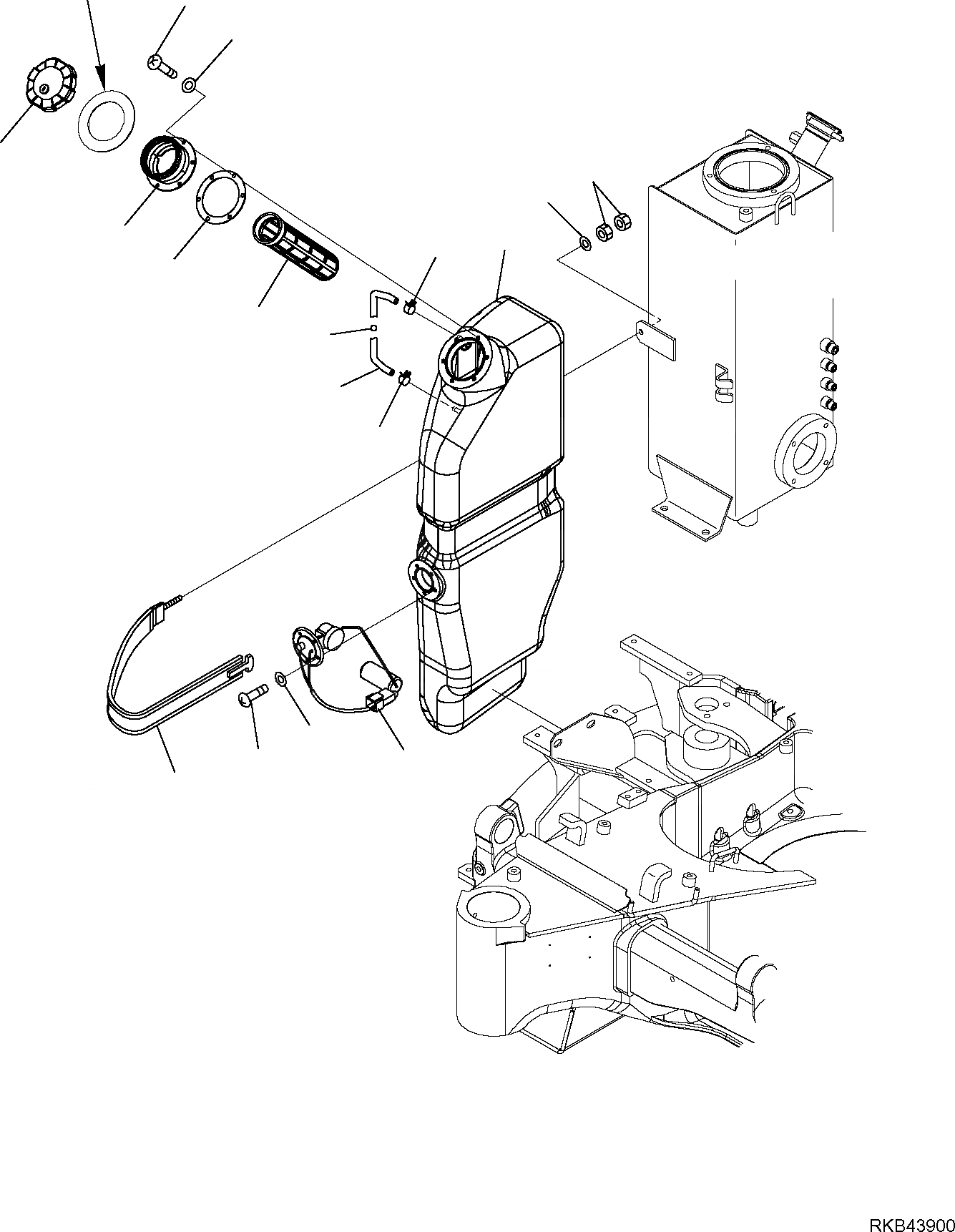 RKB43900