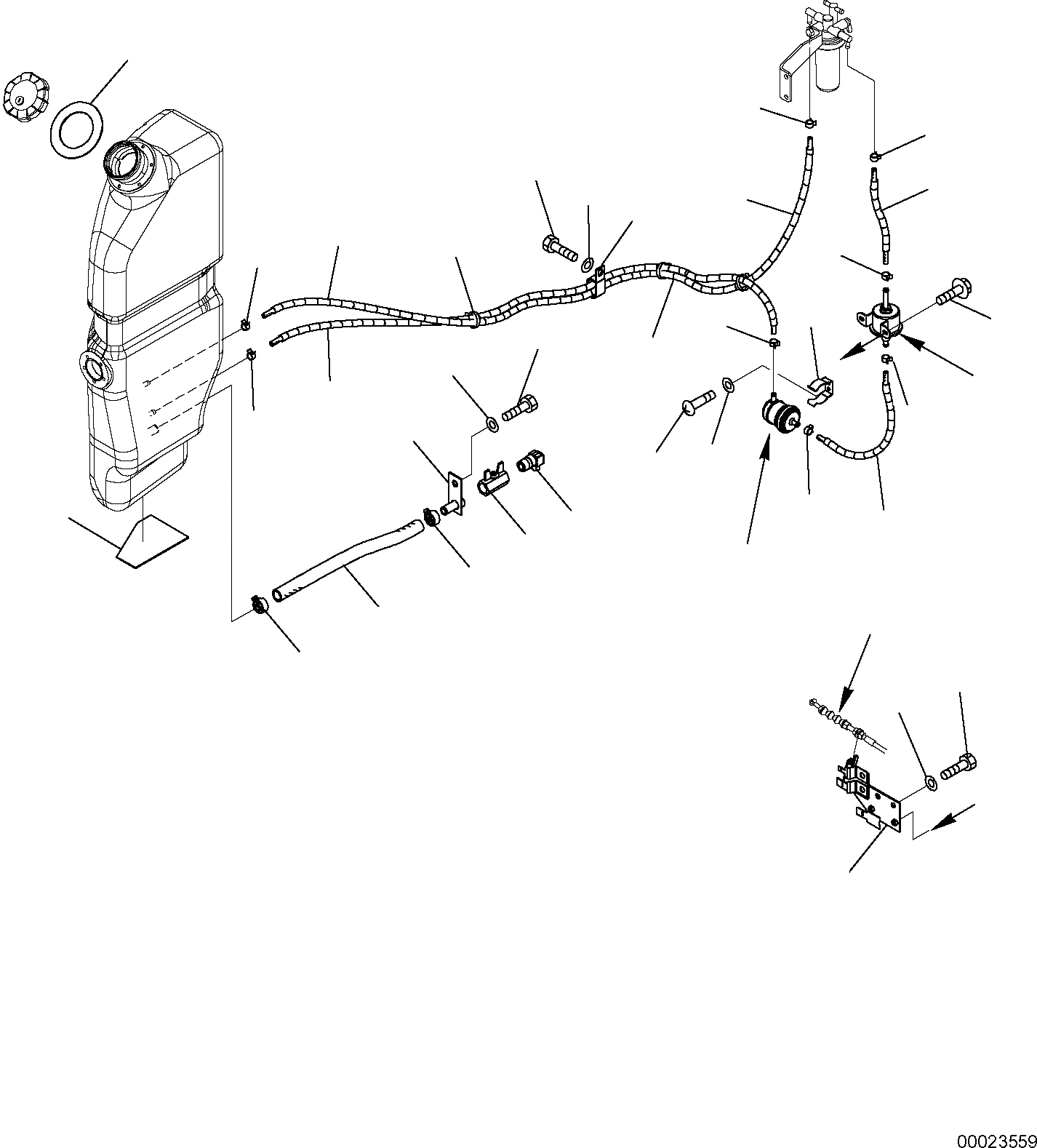 00023559