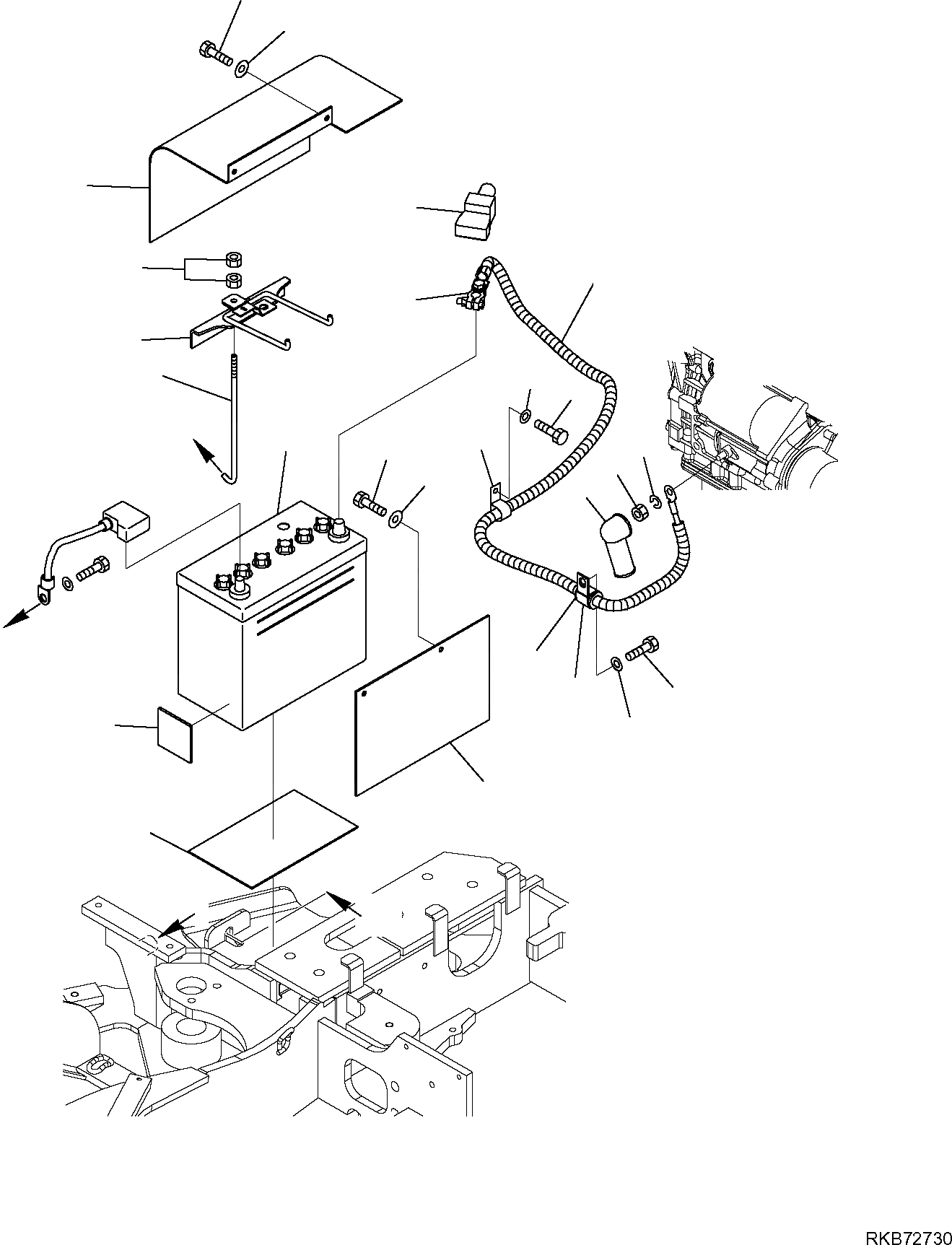 RKB72730