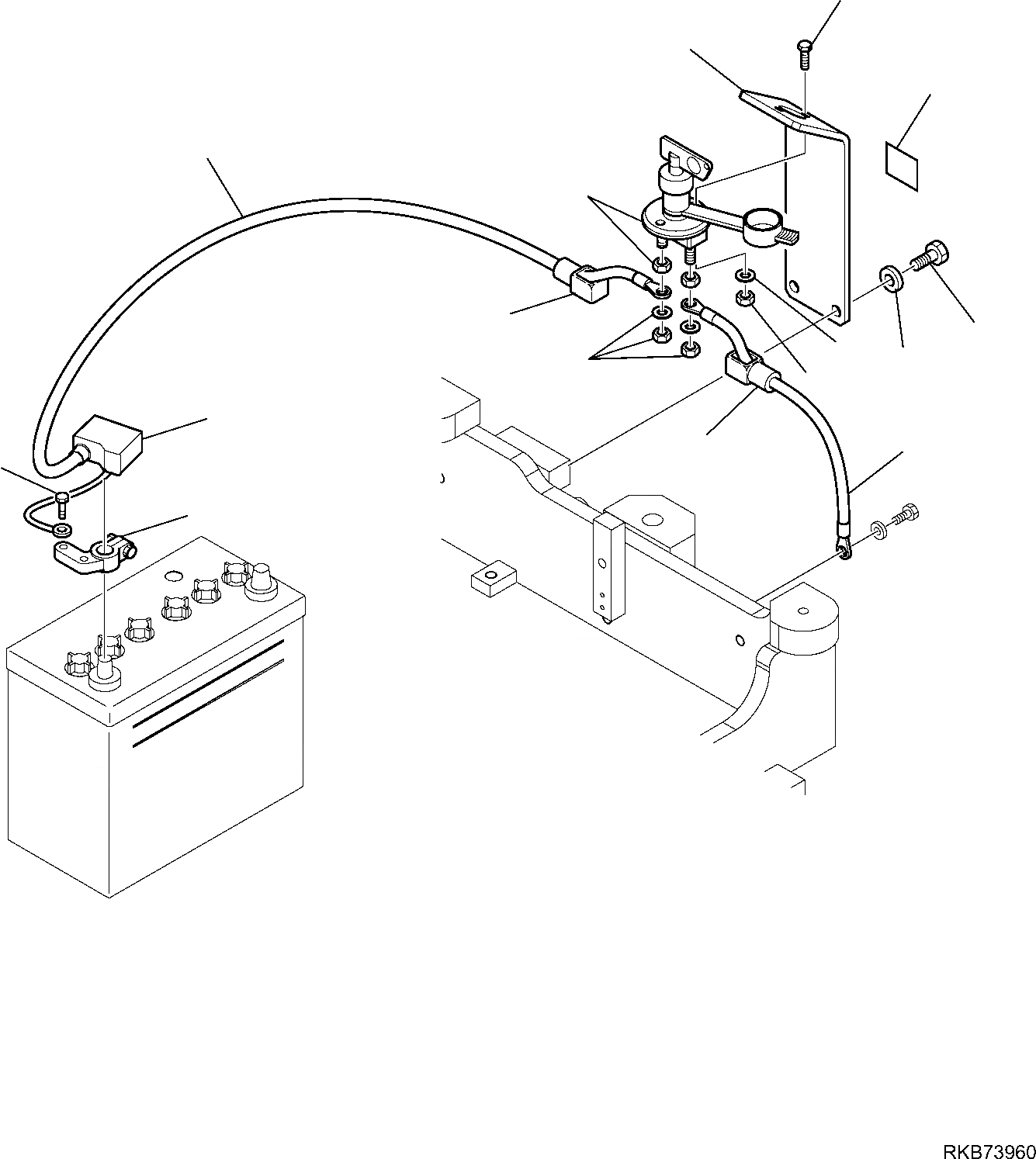 RKB73960