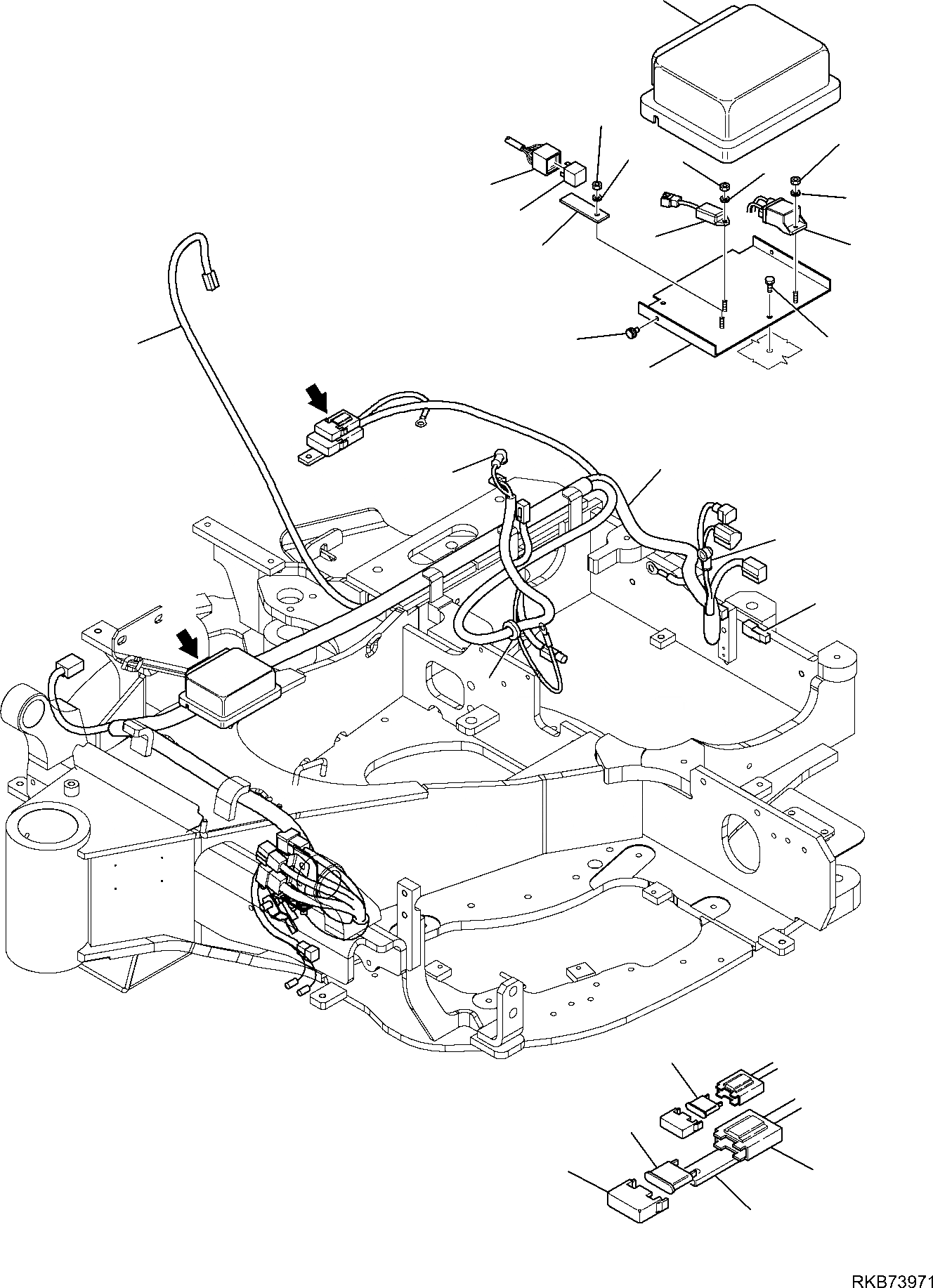 RKB73971