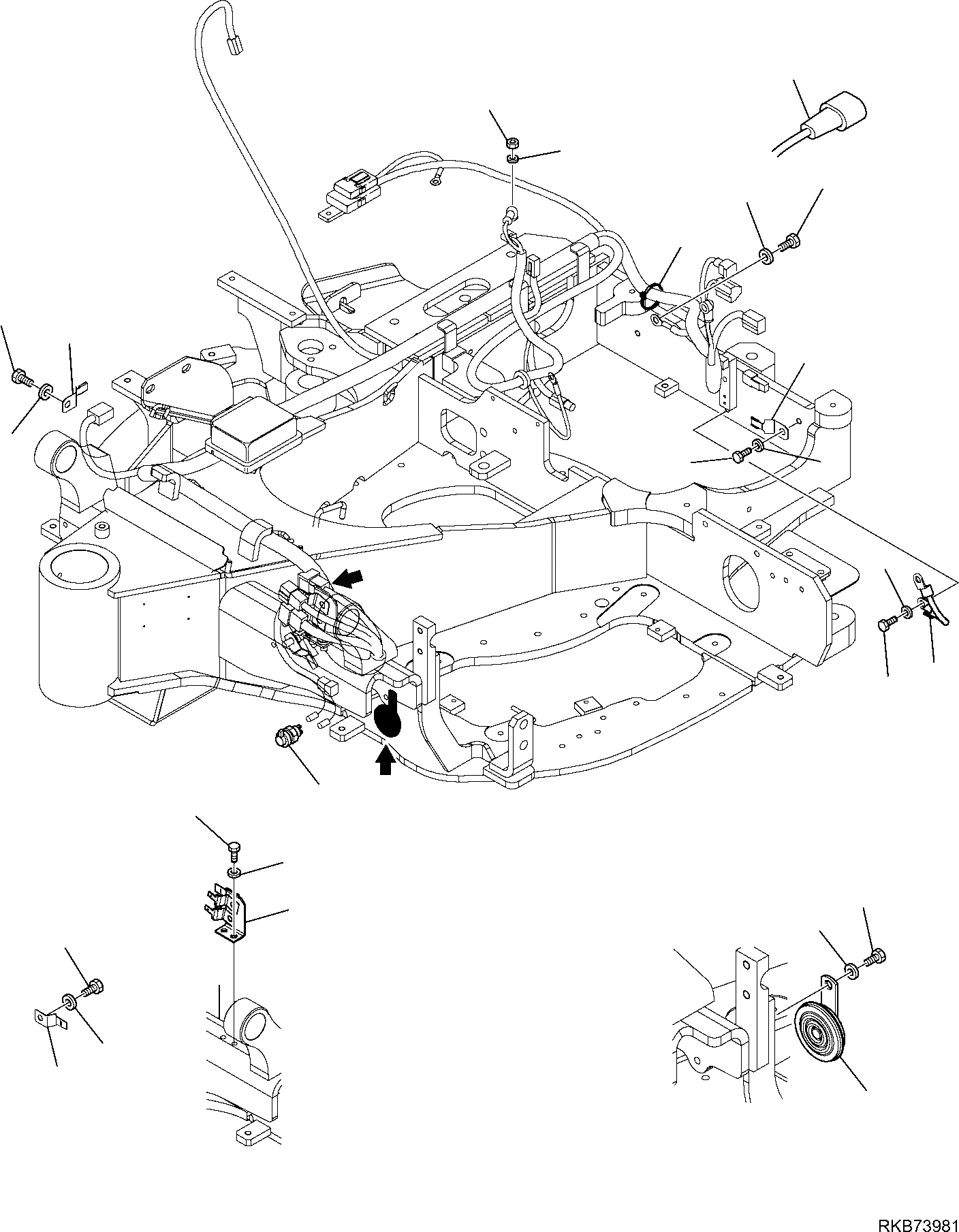 RKB73981