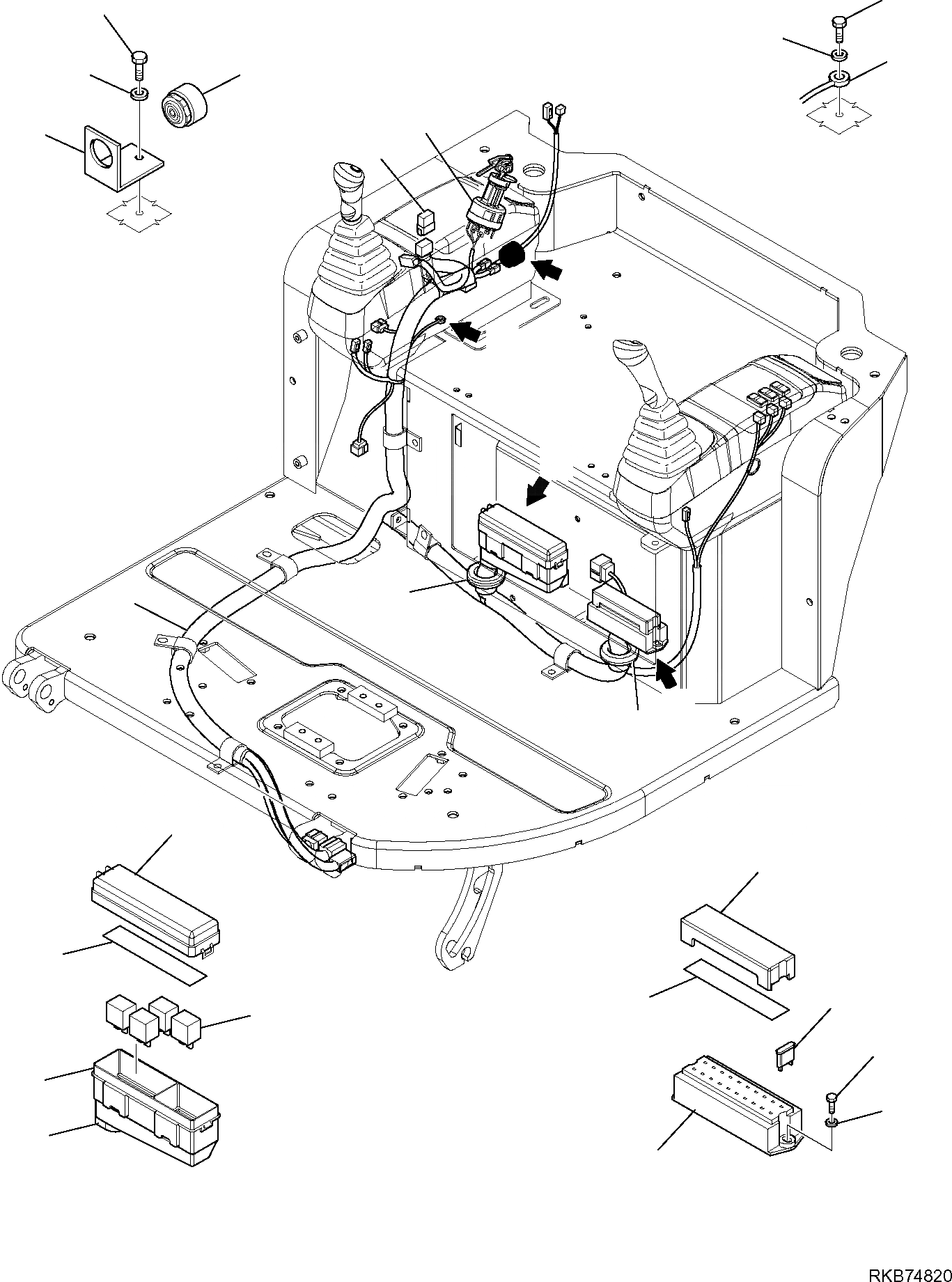 RKB74820