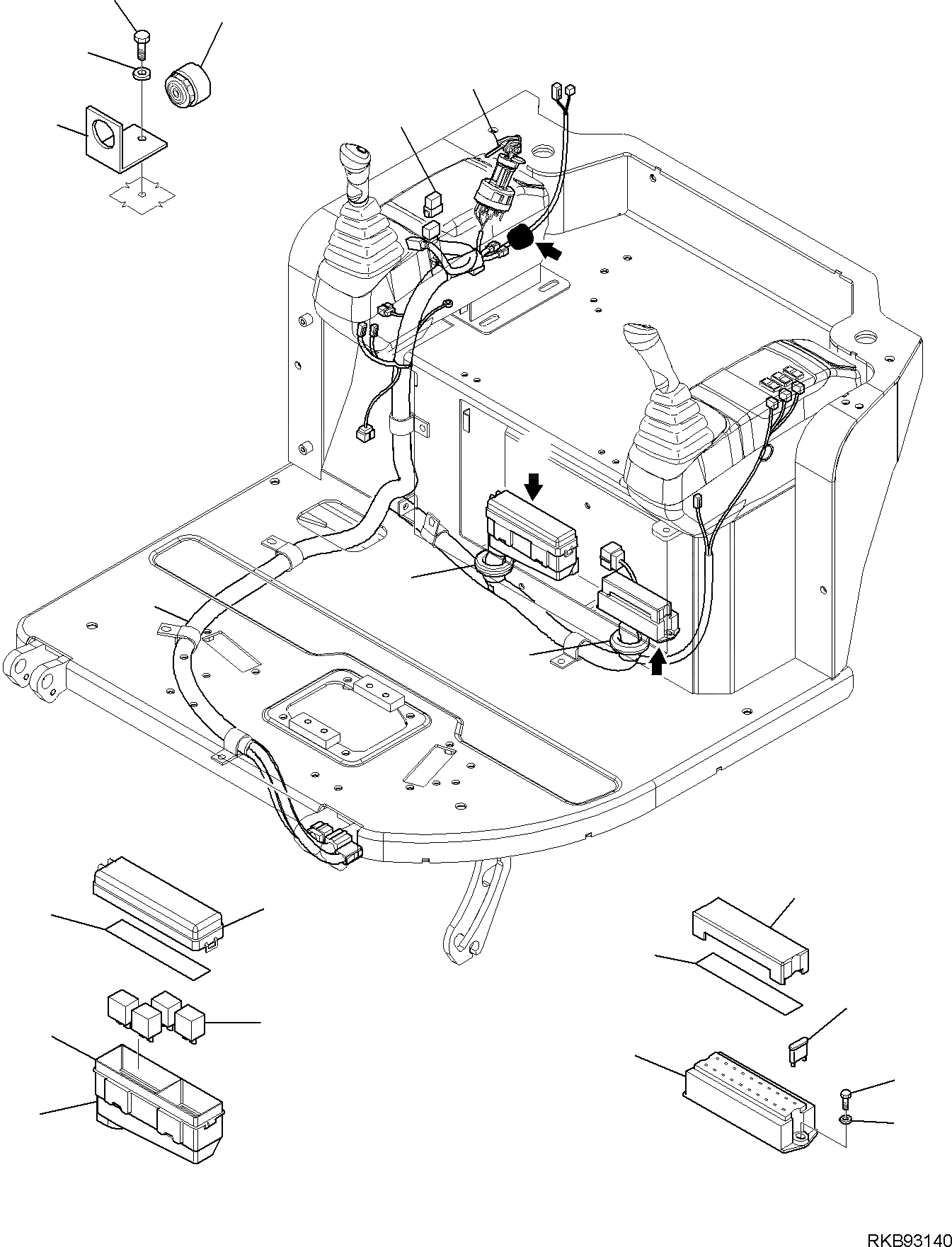 RKB93140