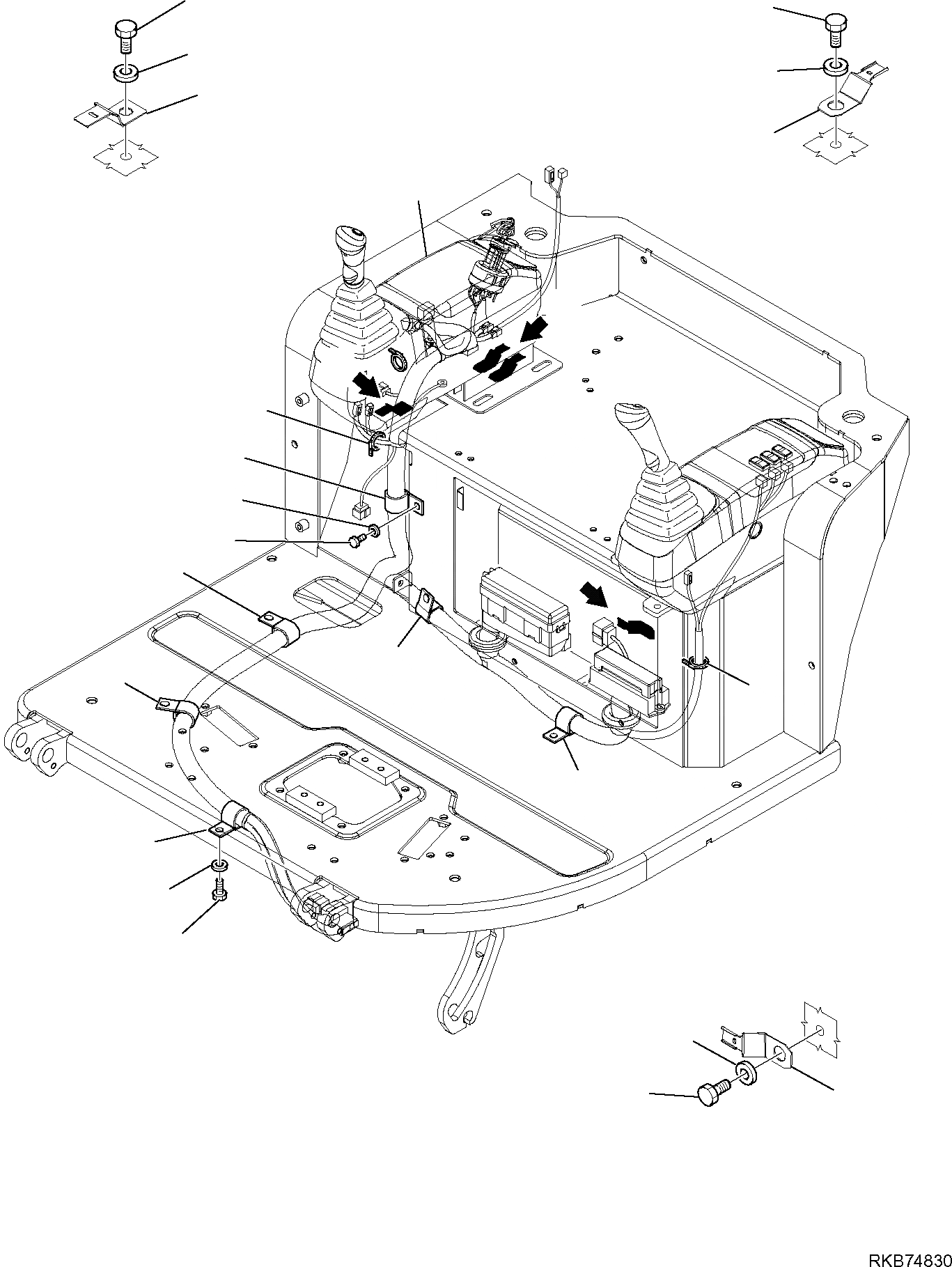 RKB74830