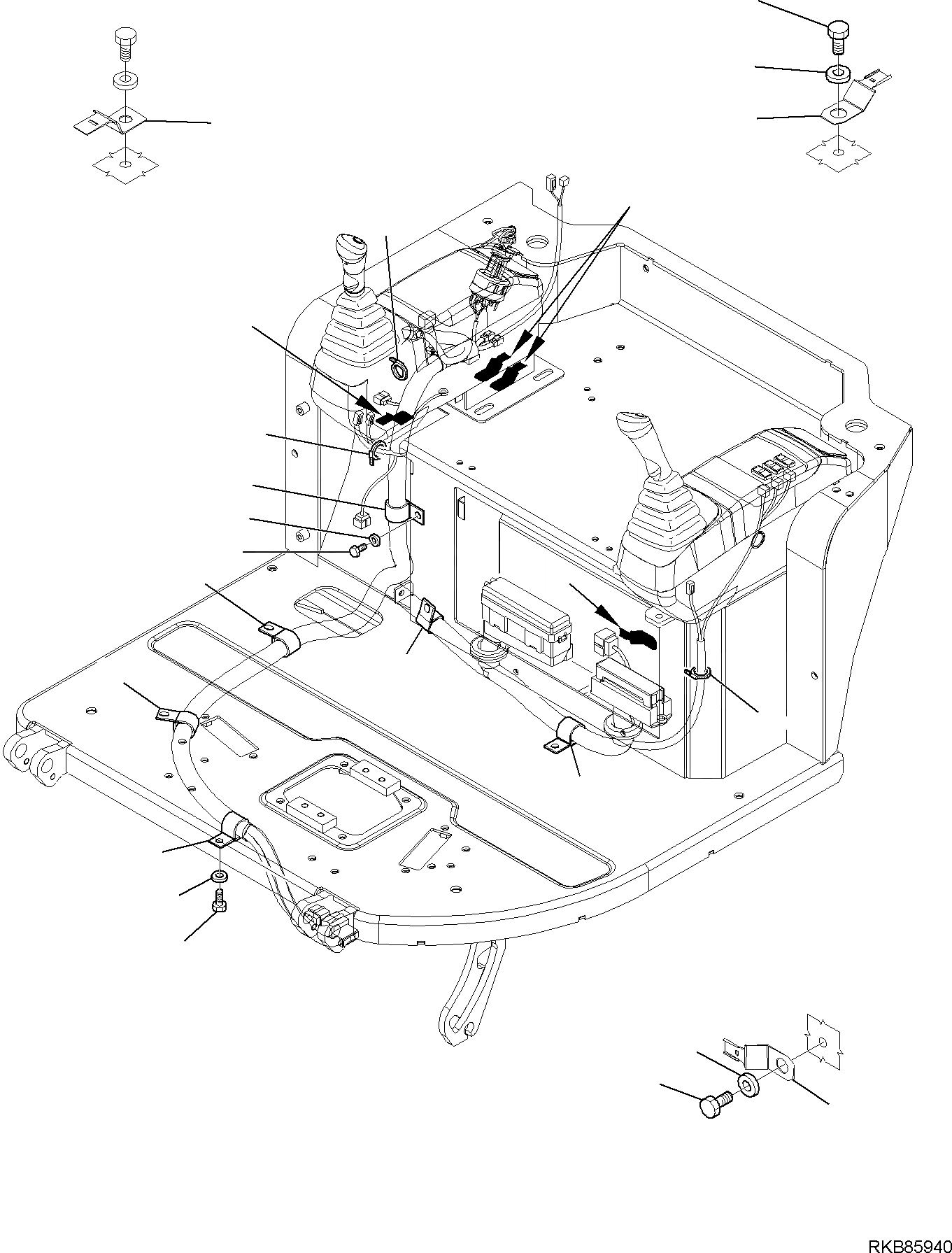 RKB85940