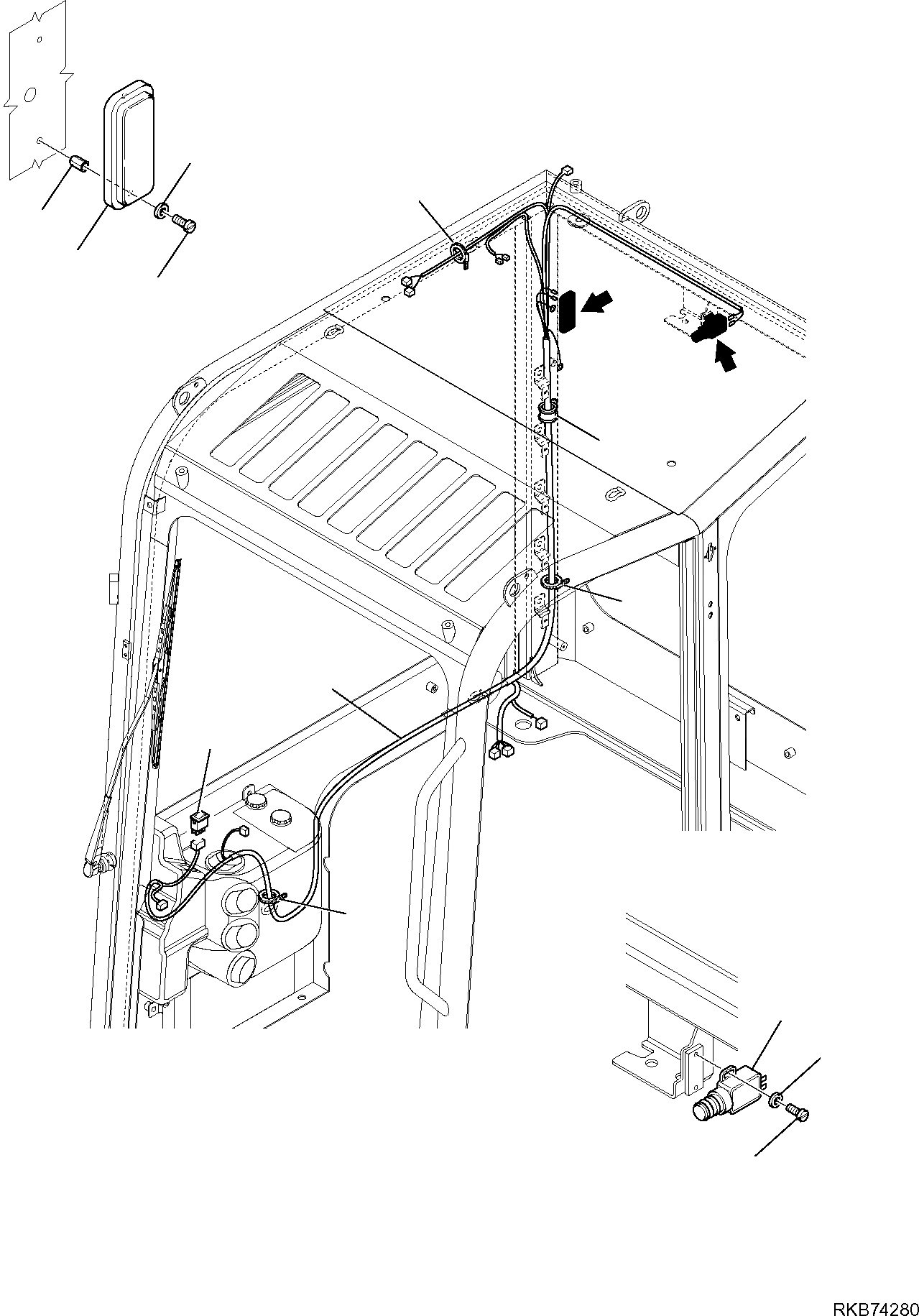 RKB74280