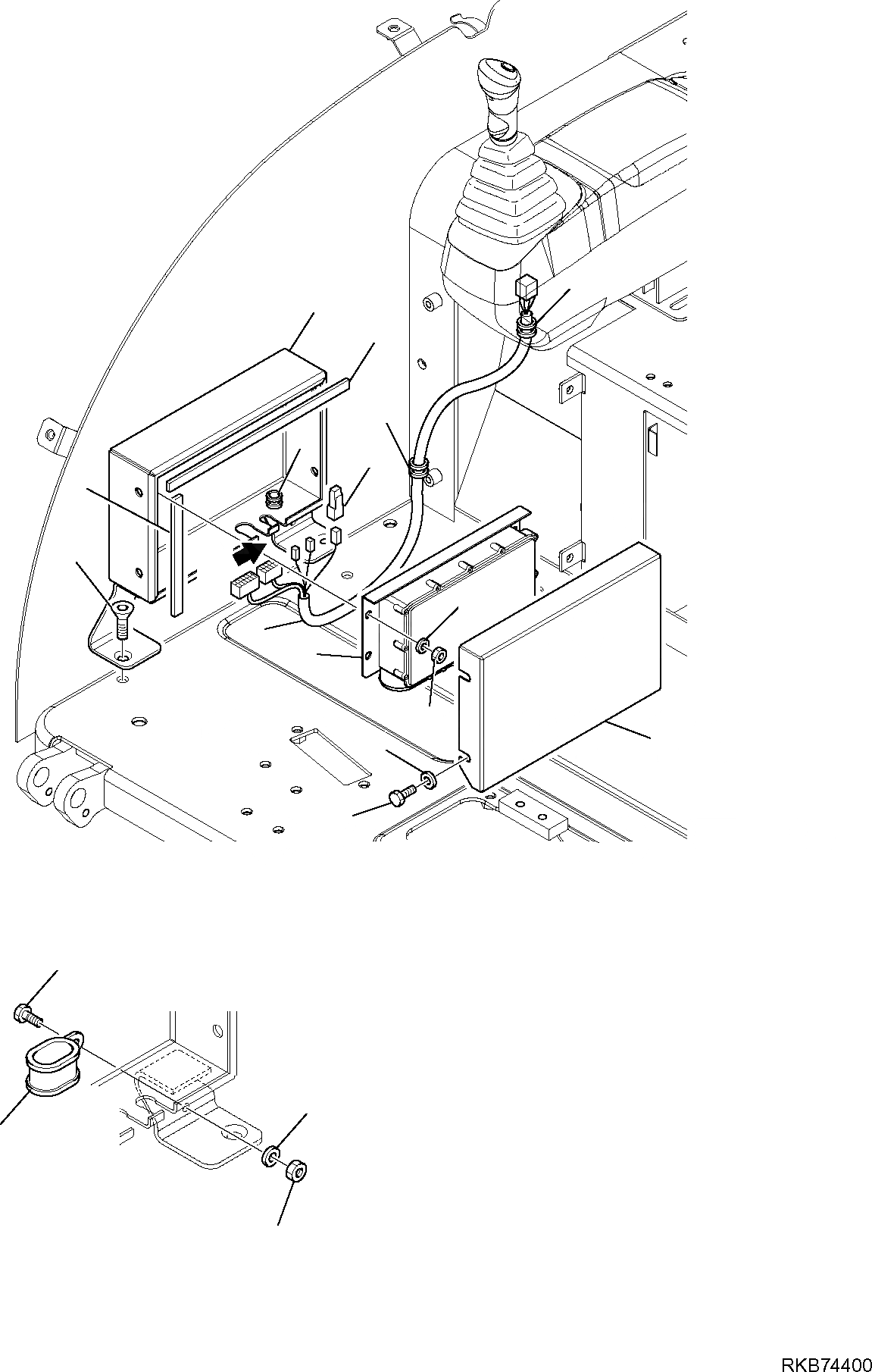 RKB74400