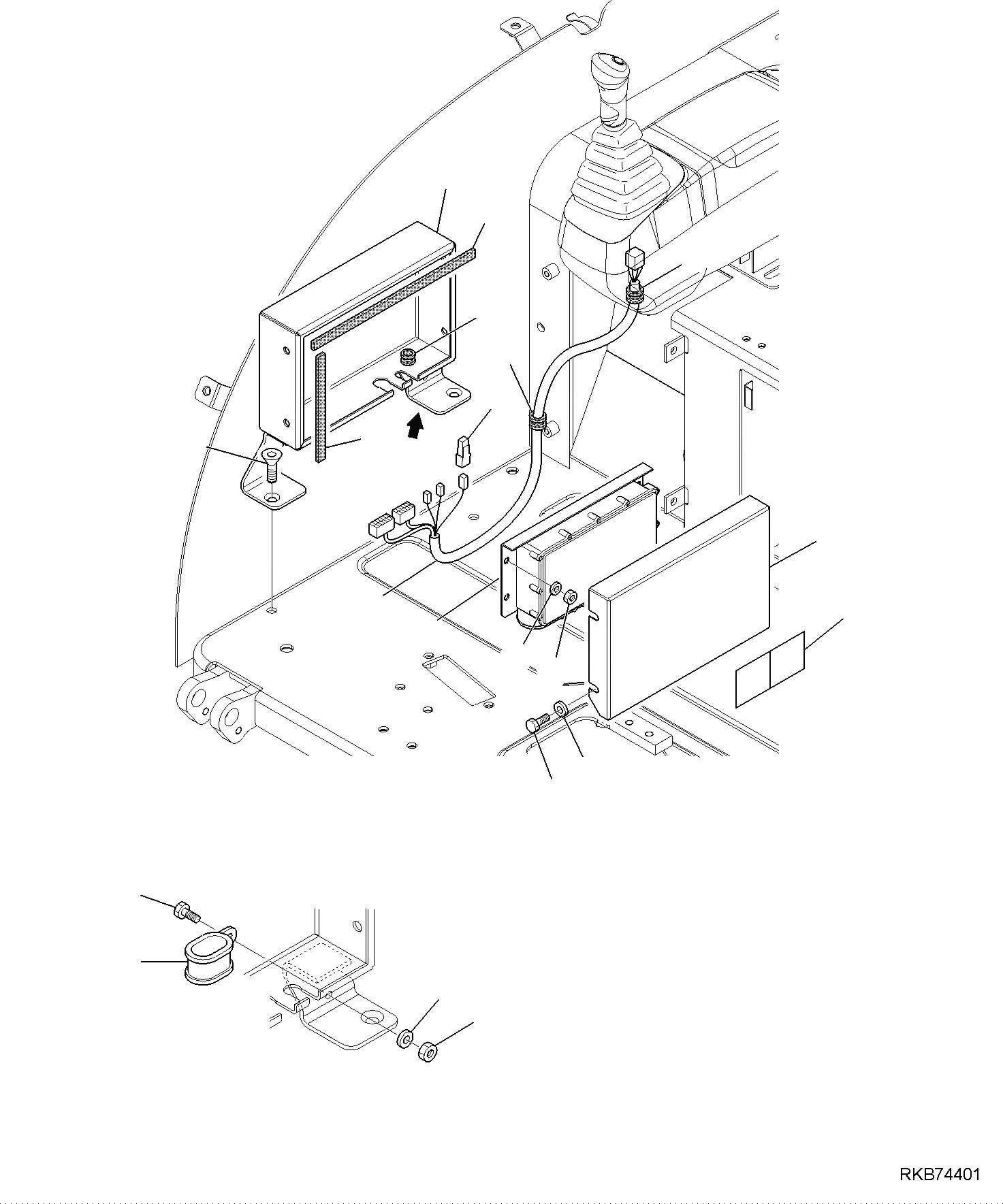 RKB74401