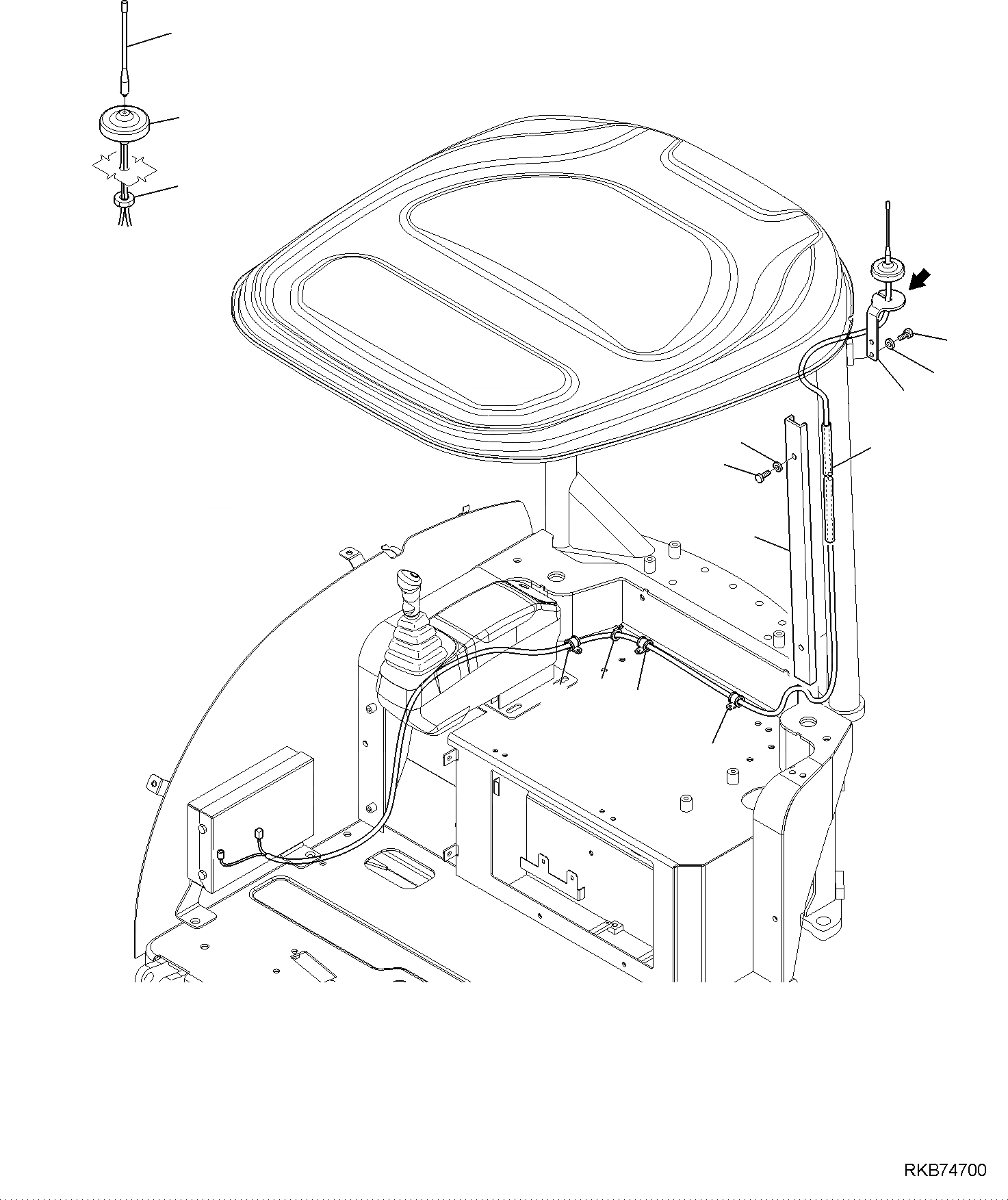 RKB74700