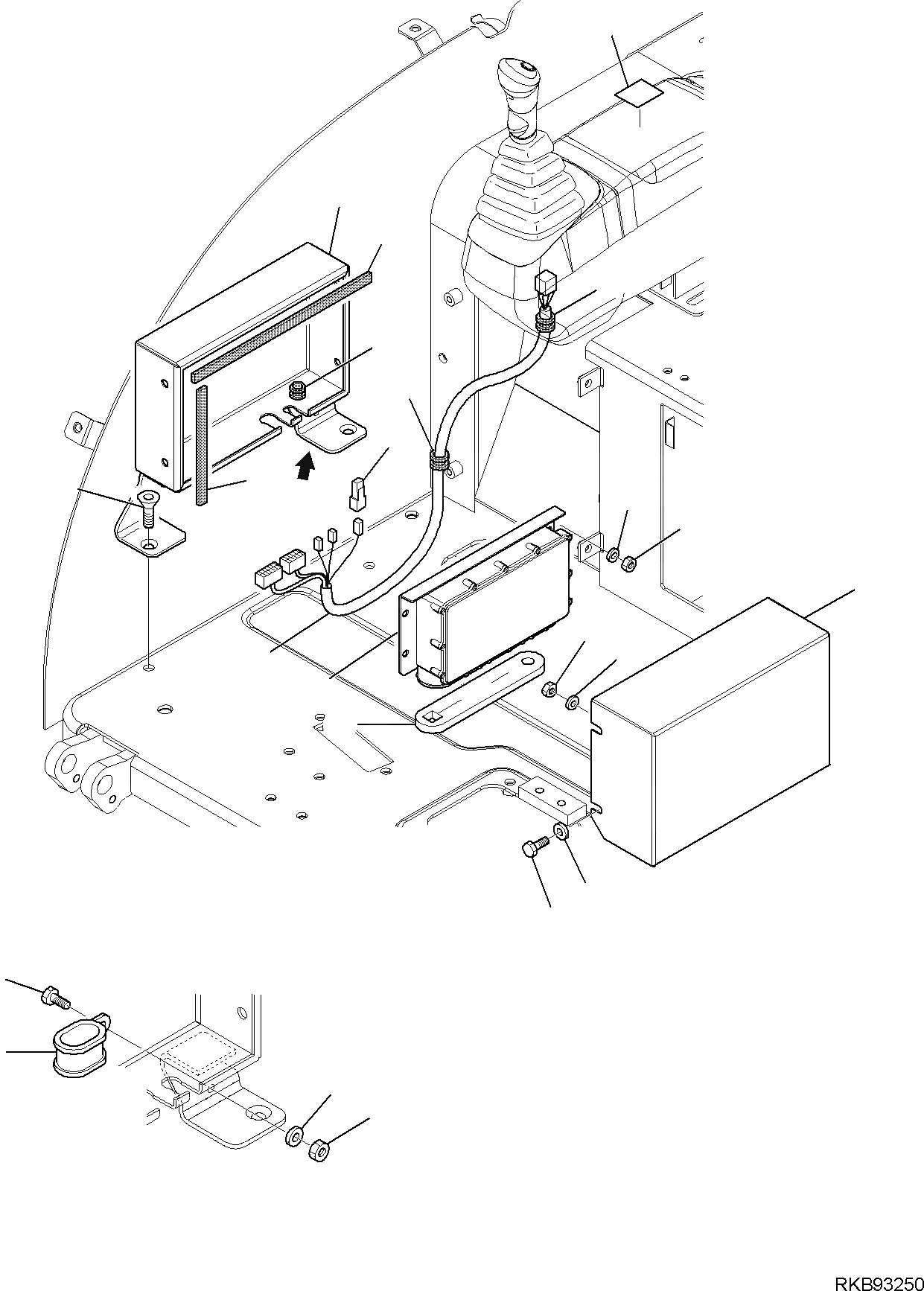 RKB93250