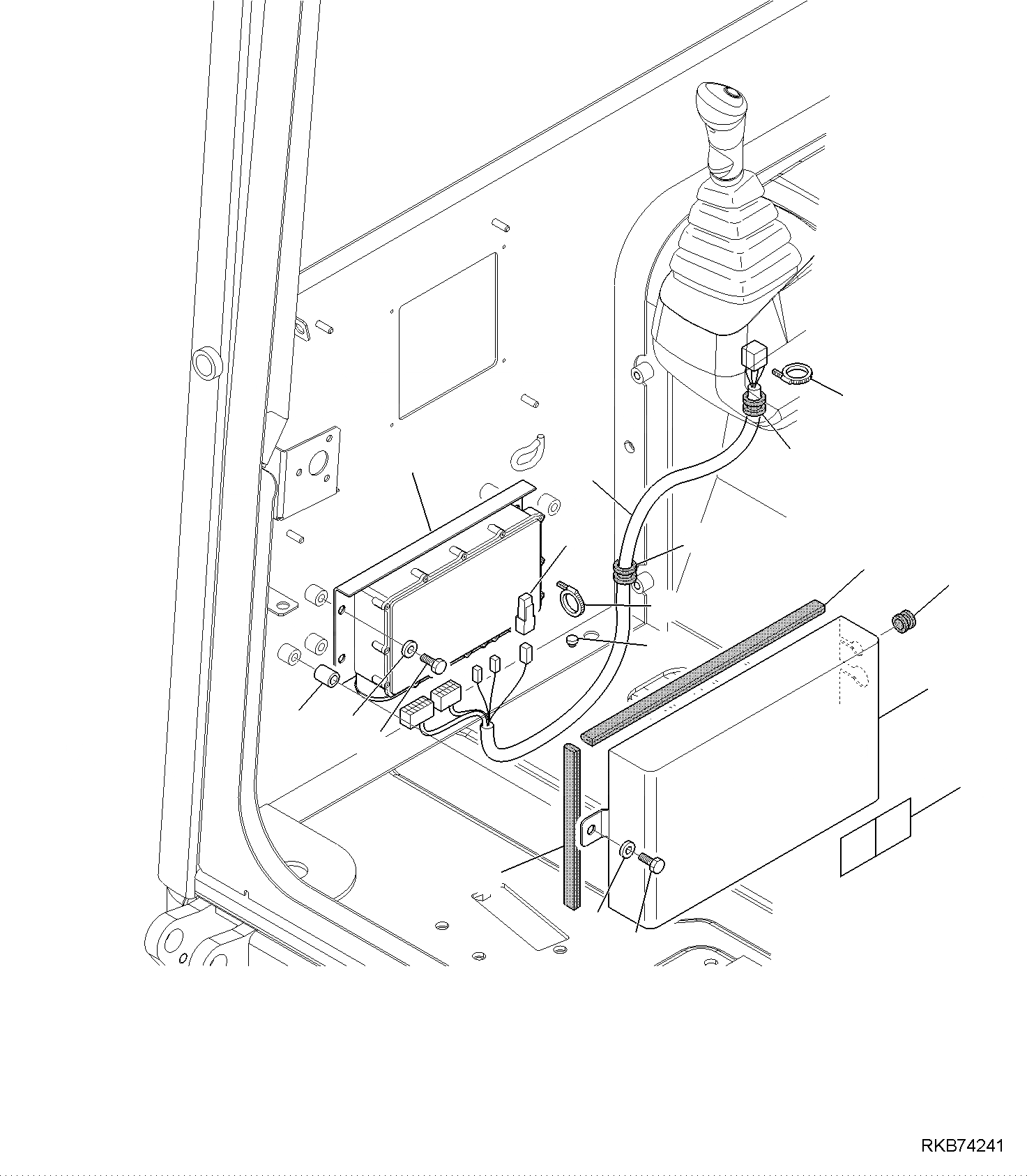 RKB74241