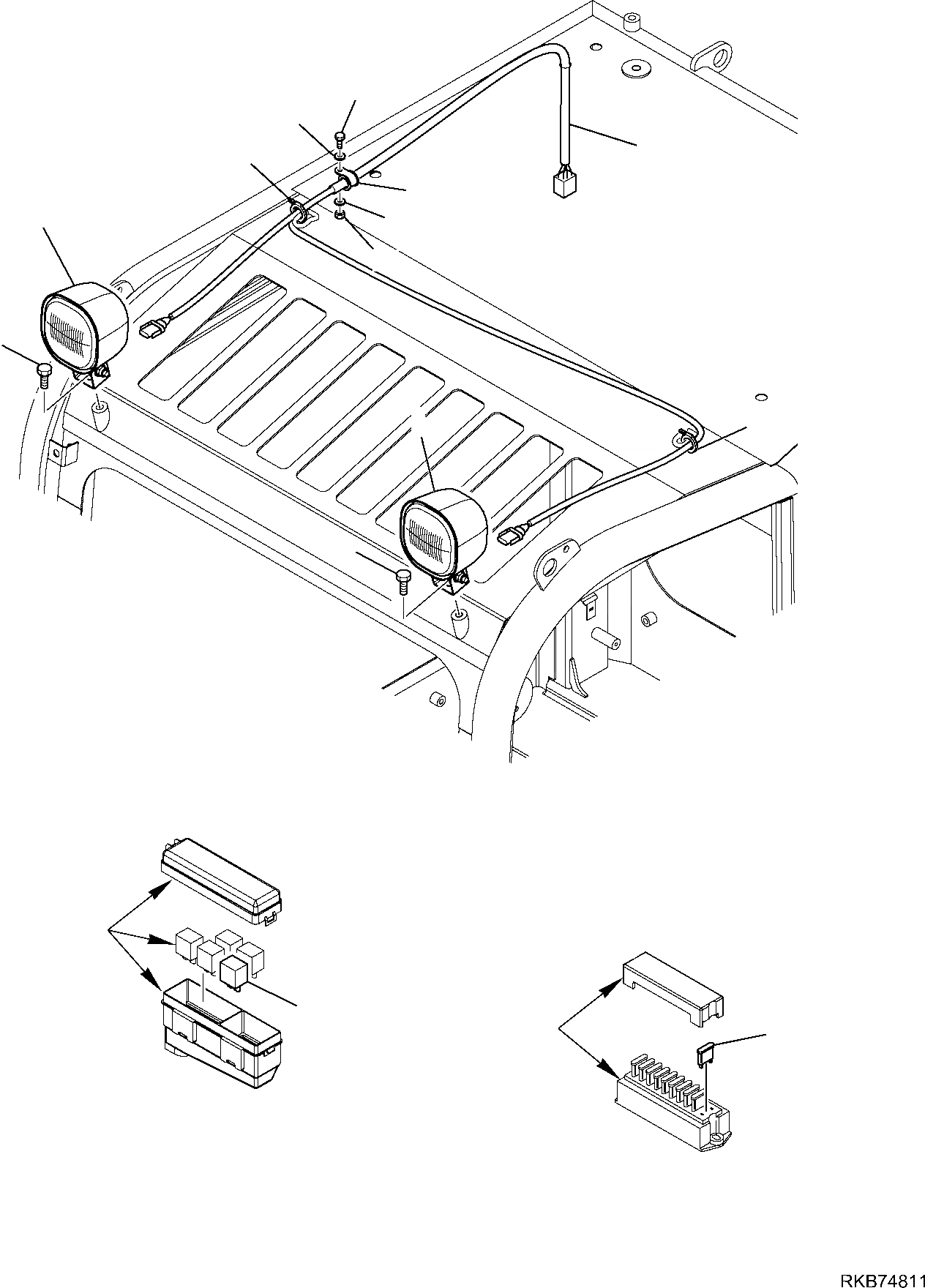 RKB74811