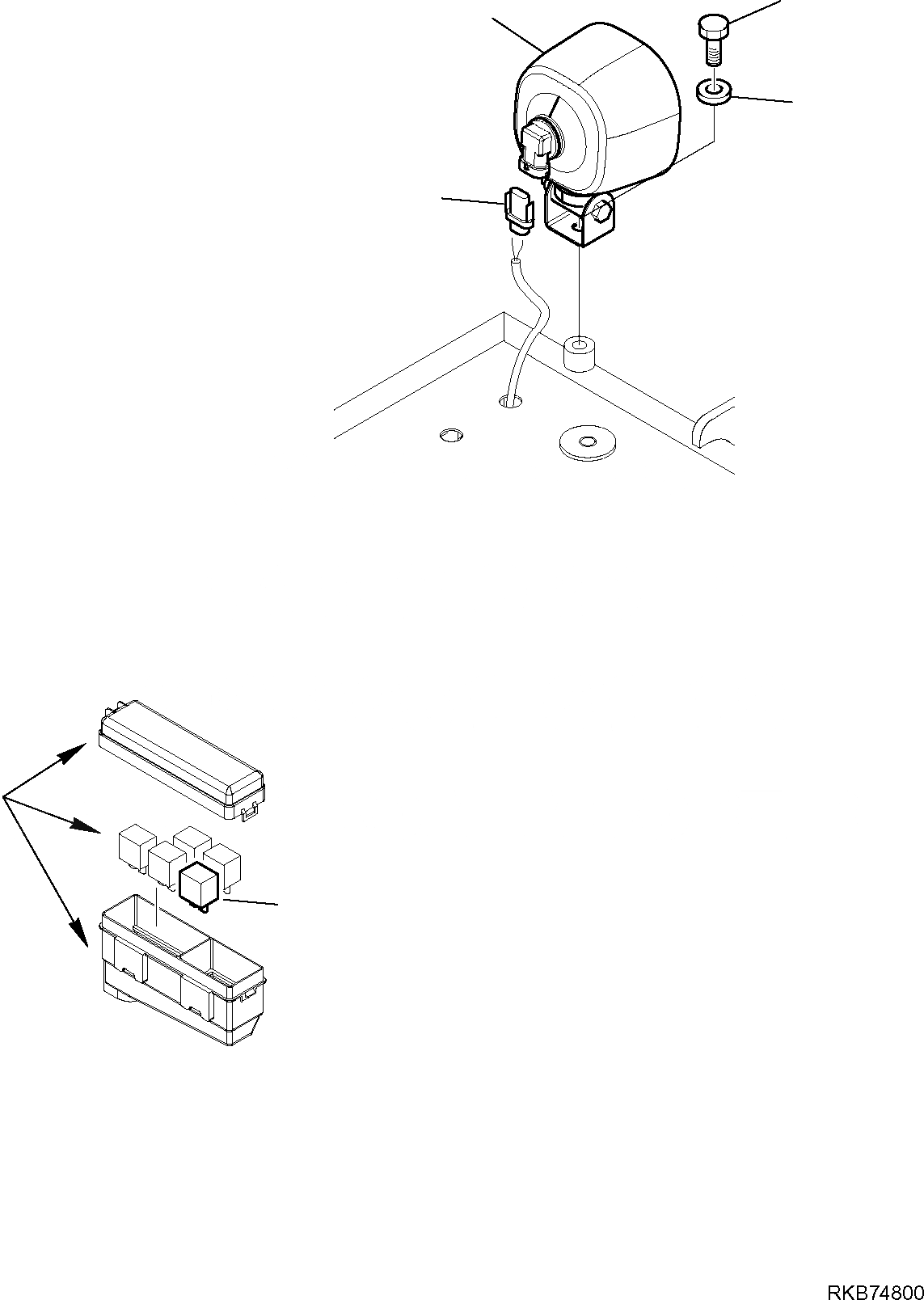 RKB74800