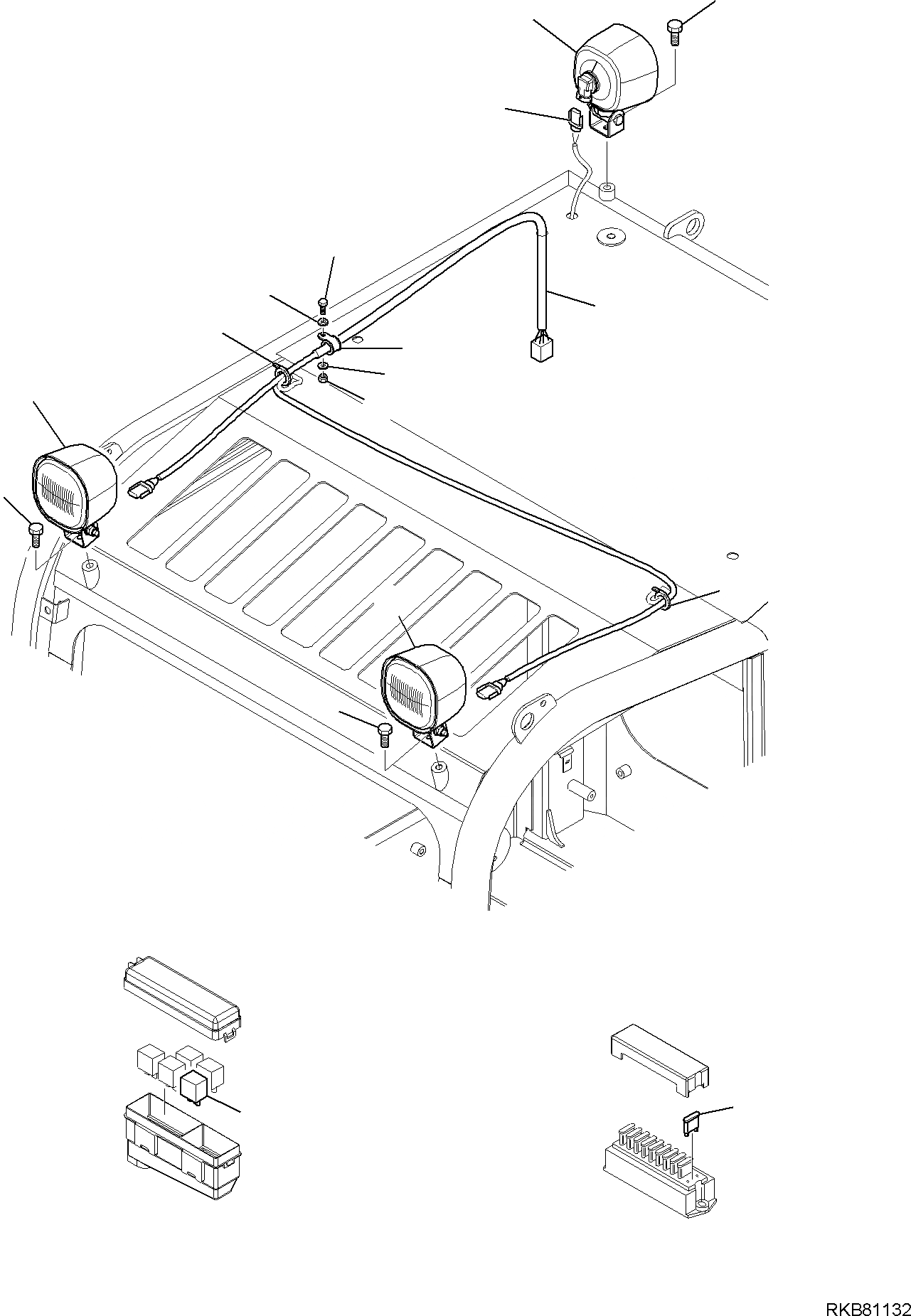 RKB81132