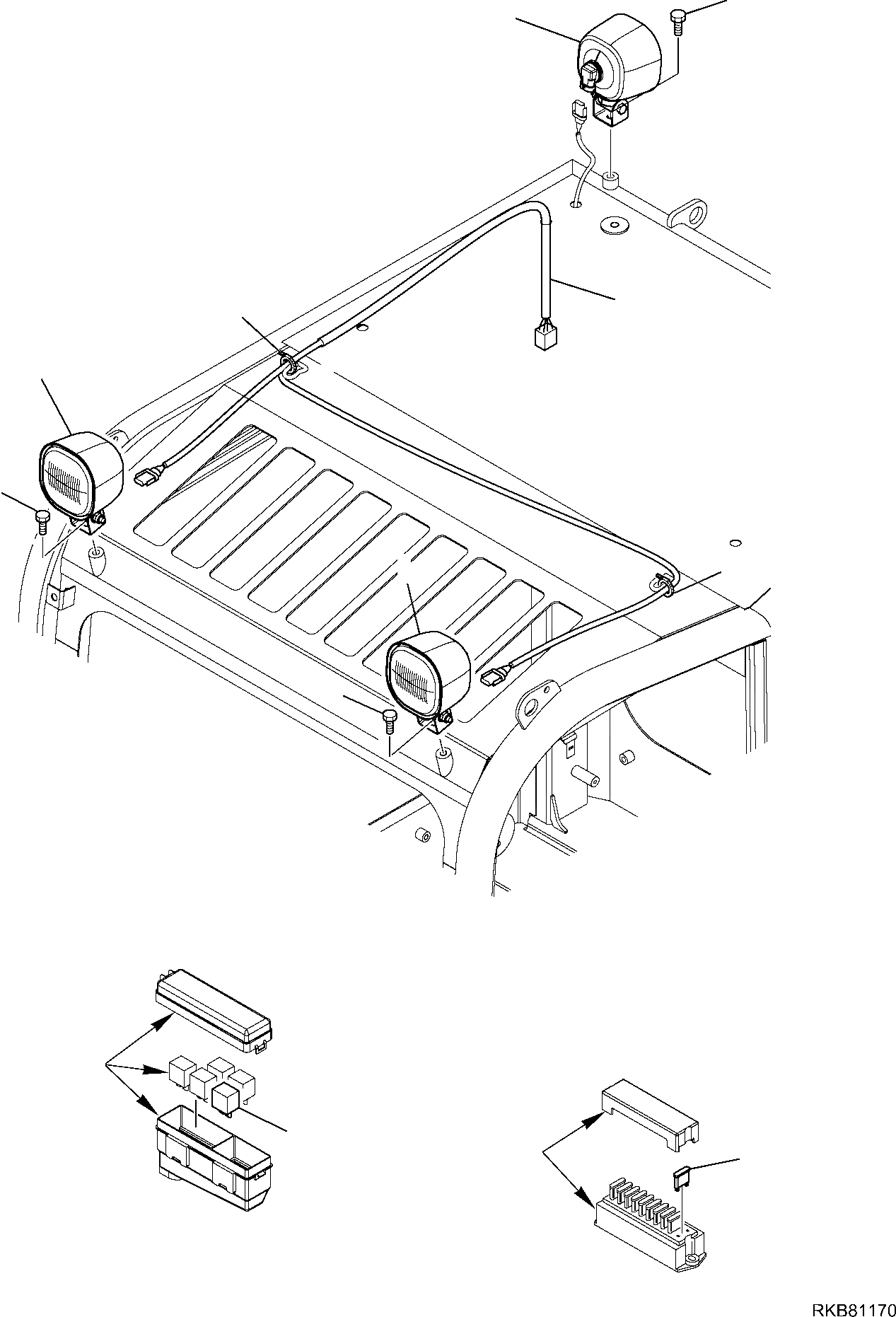 RKB81170