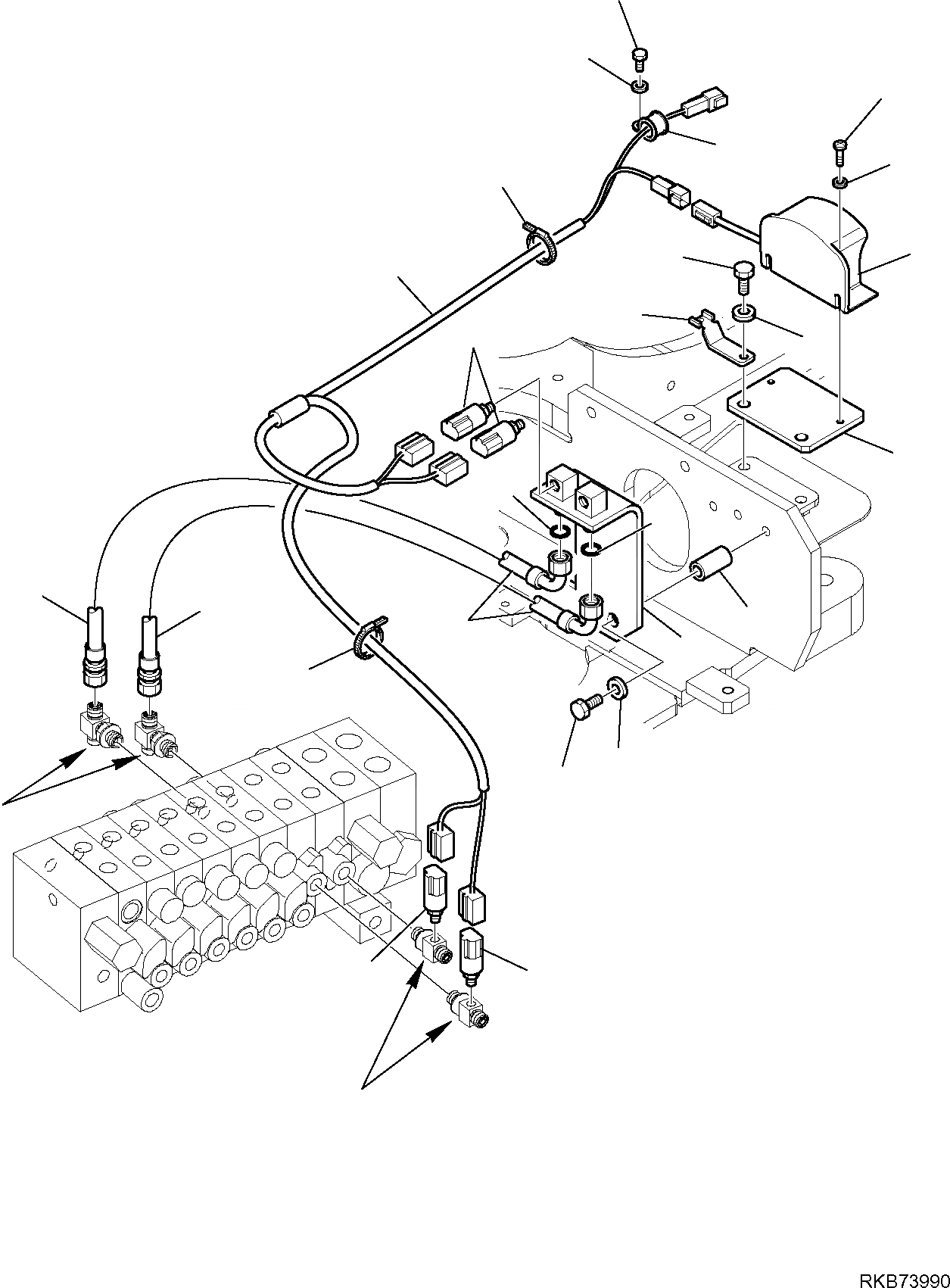 RKB73990