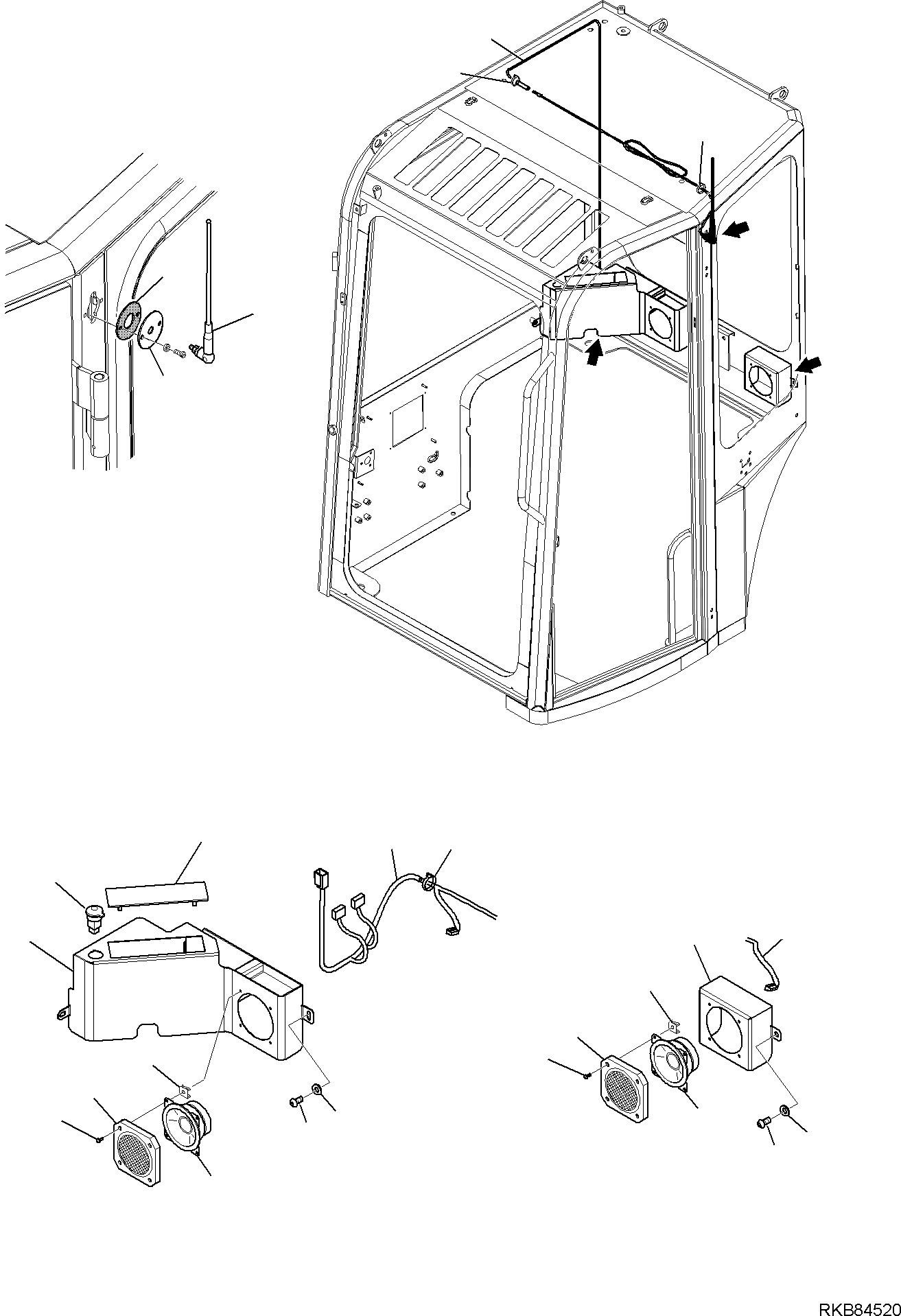 RKB84520