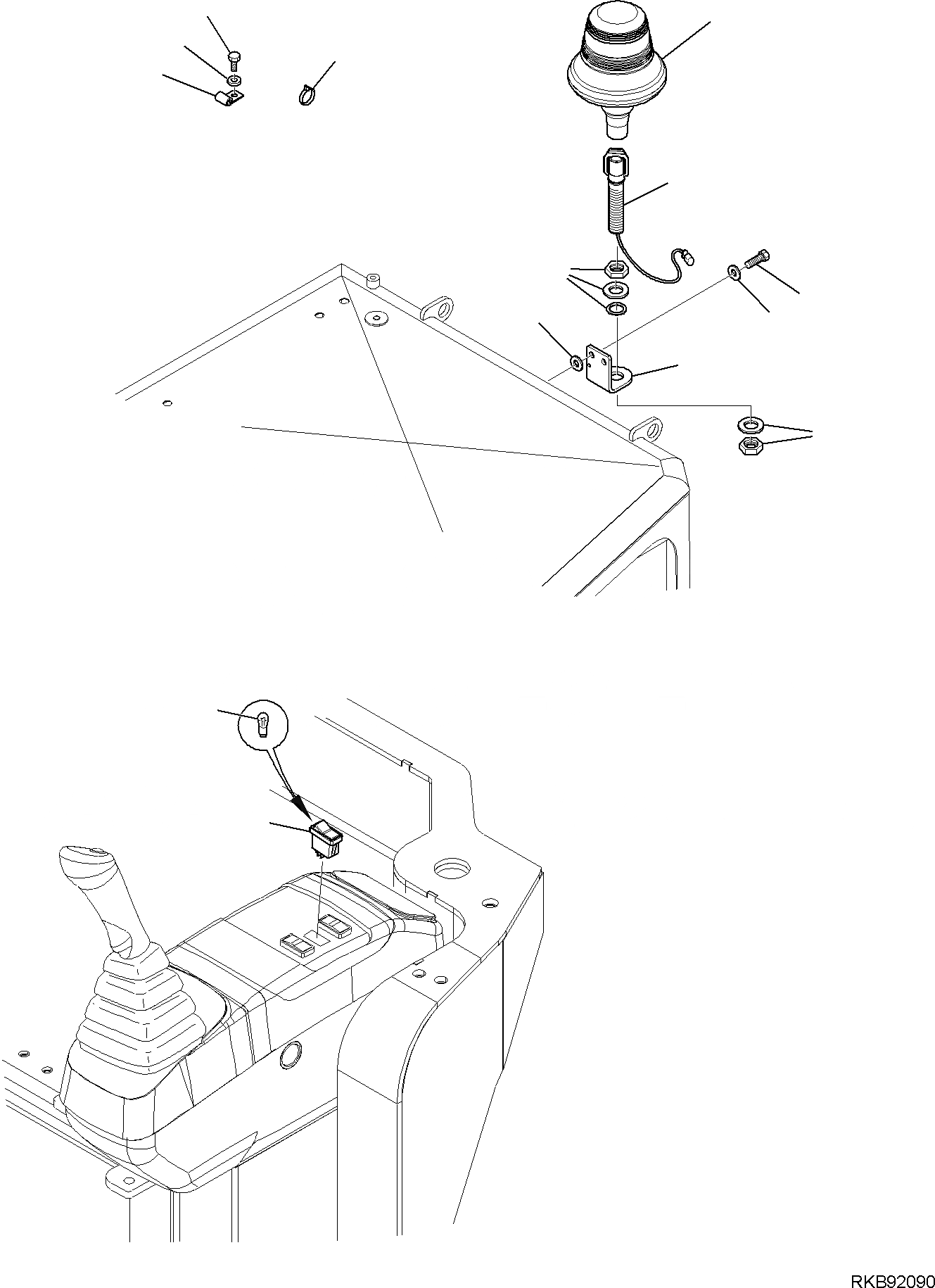 RKB92090