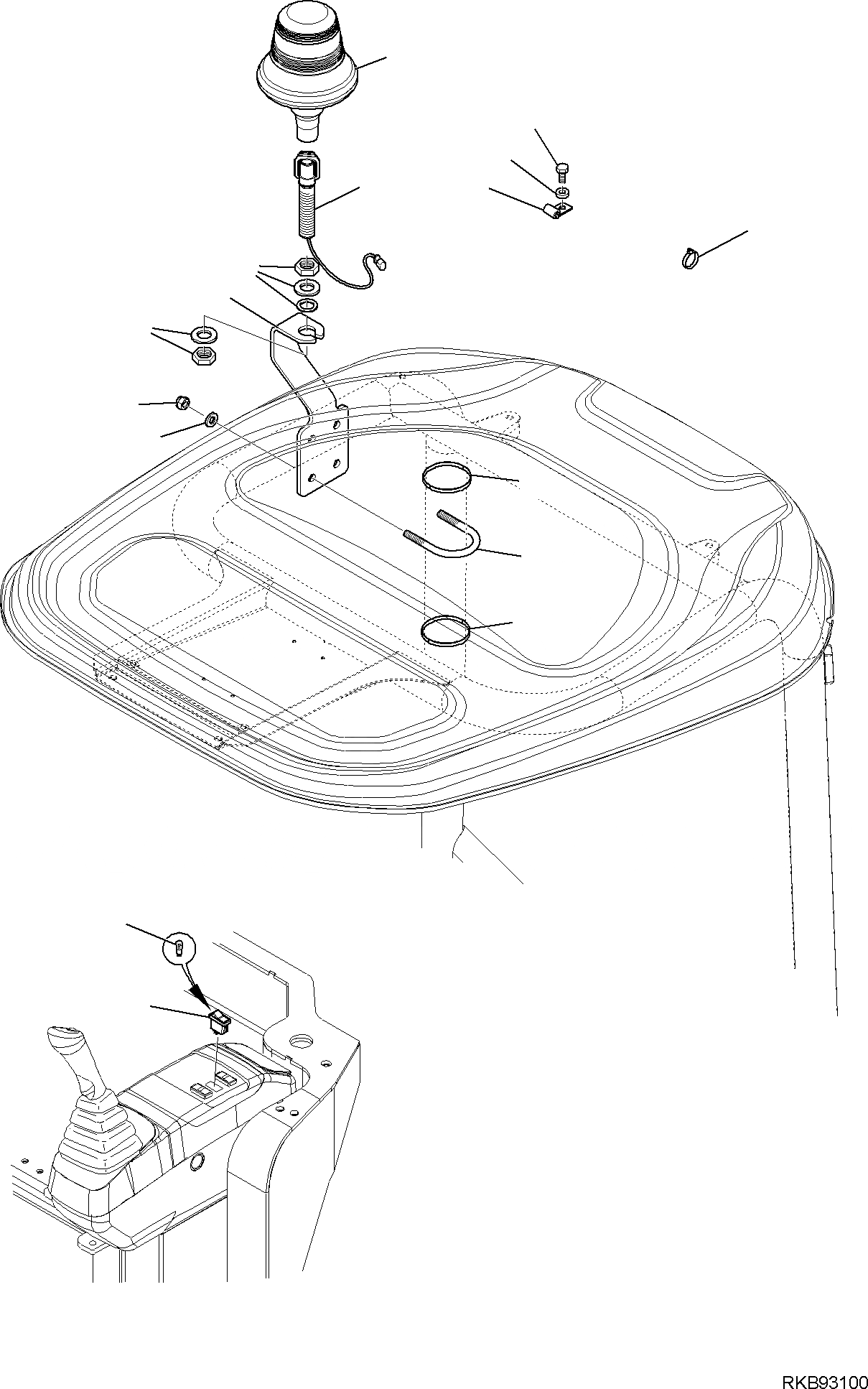 RKB93100