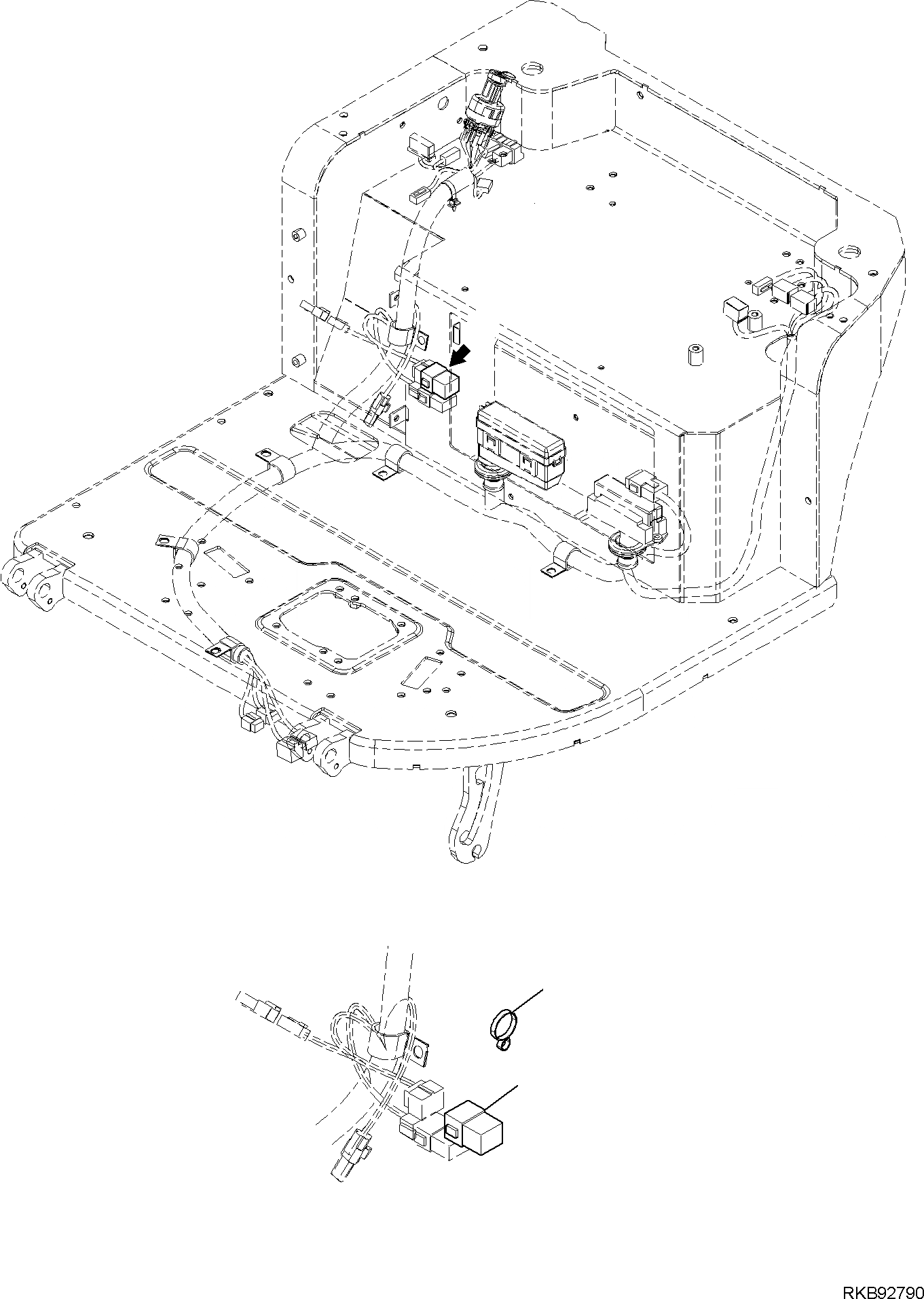 RKB92790