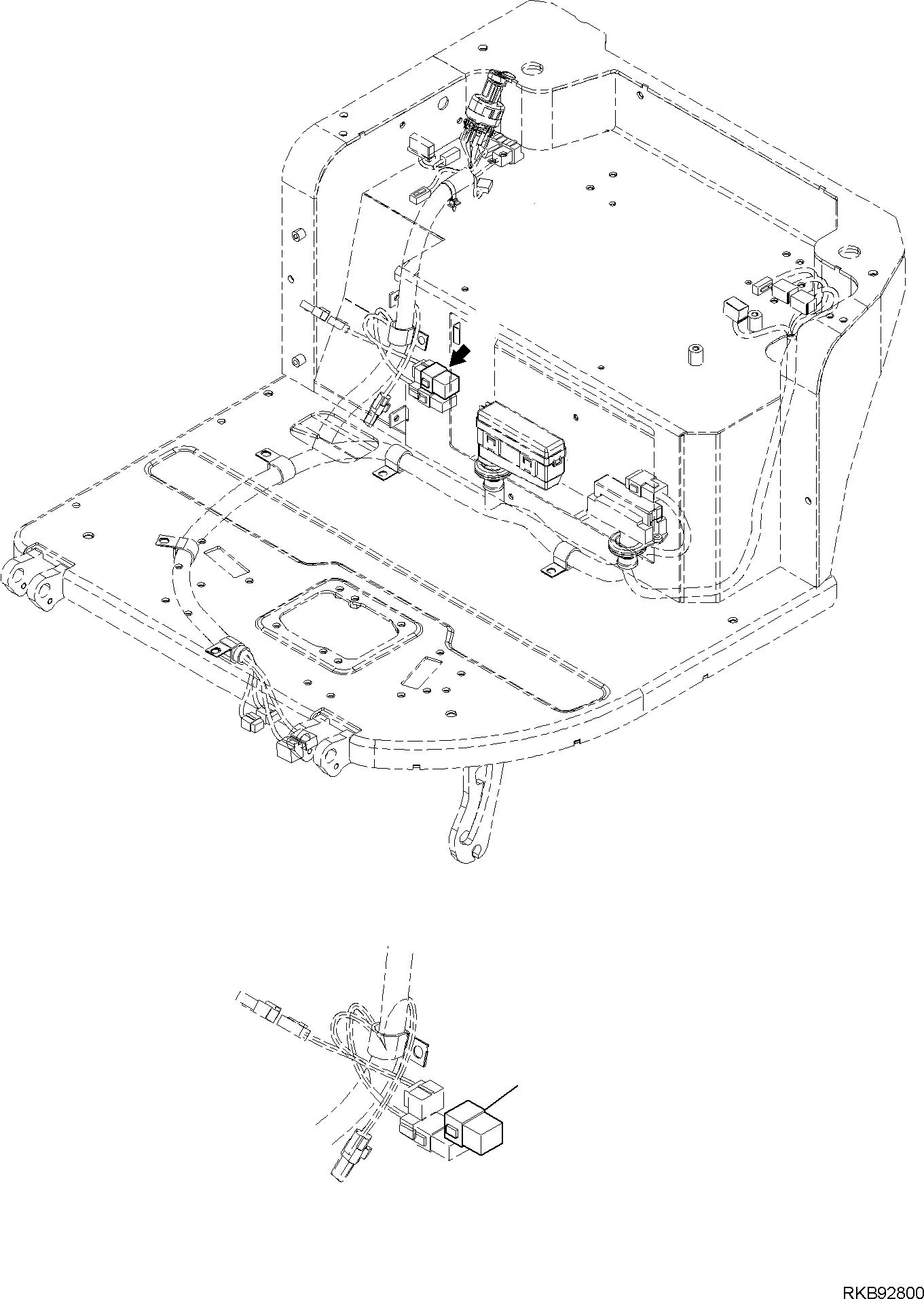 RKB92800