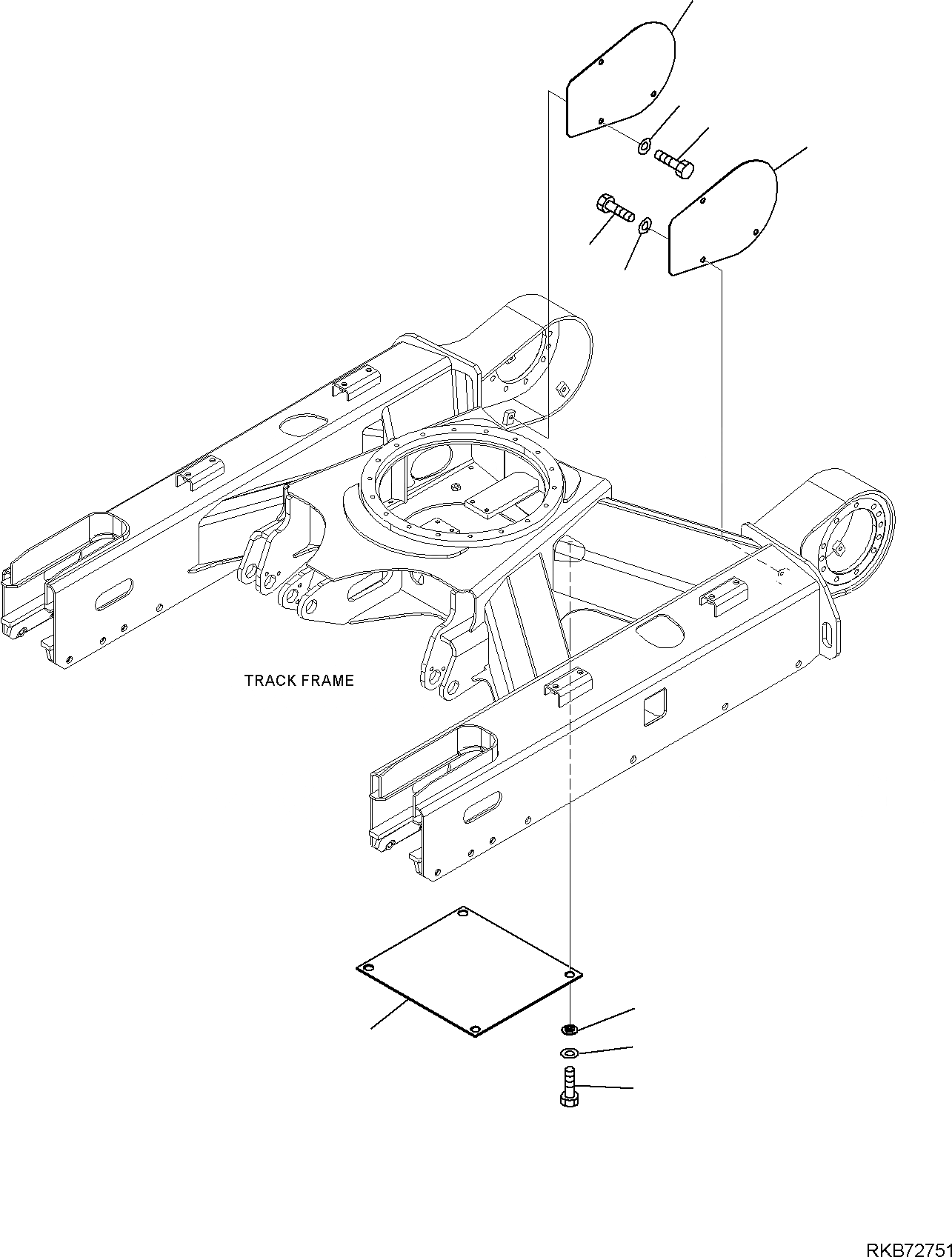 TRACK FRAME

RKB72751