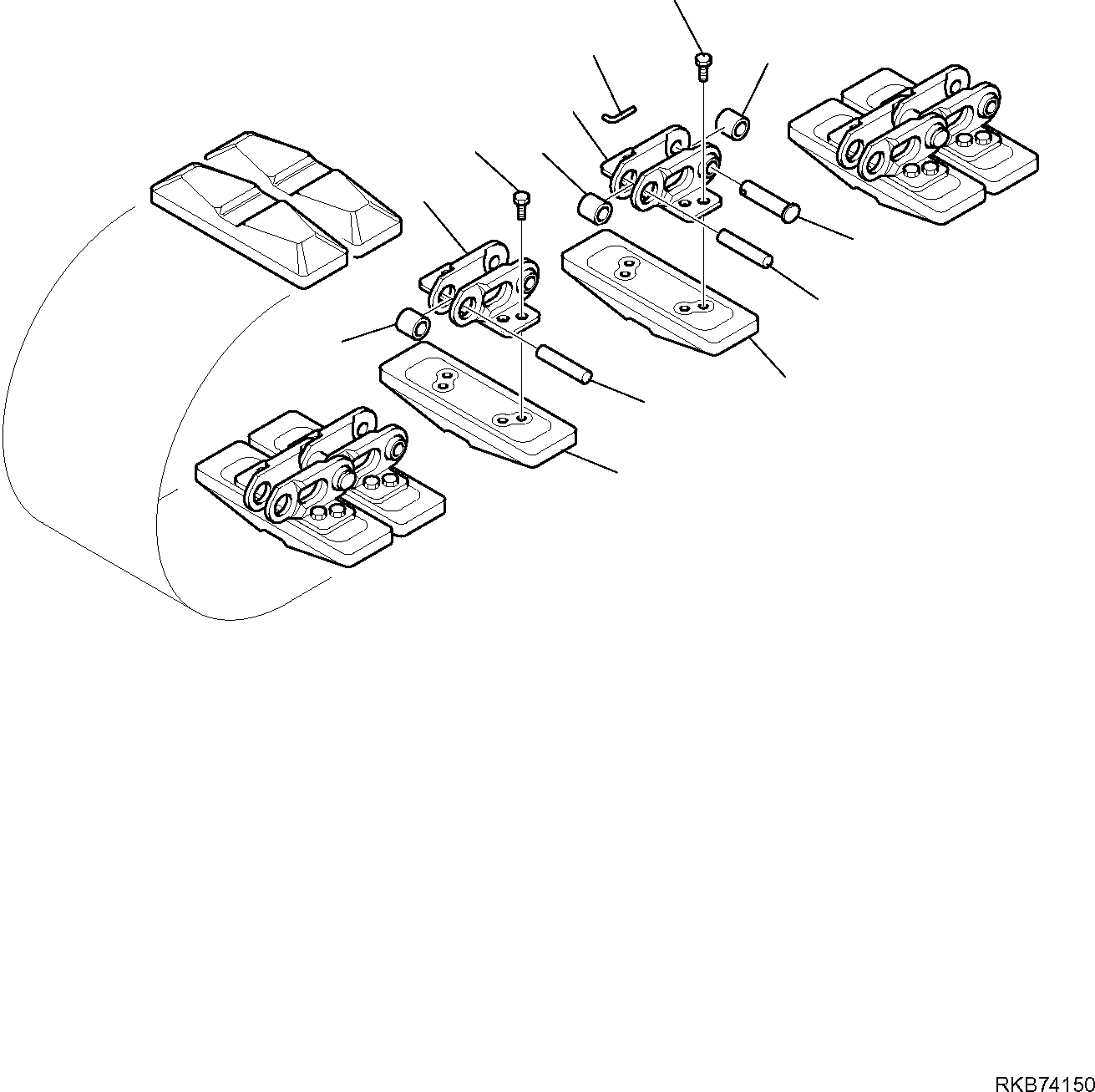 RKB74150