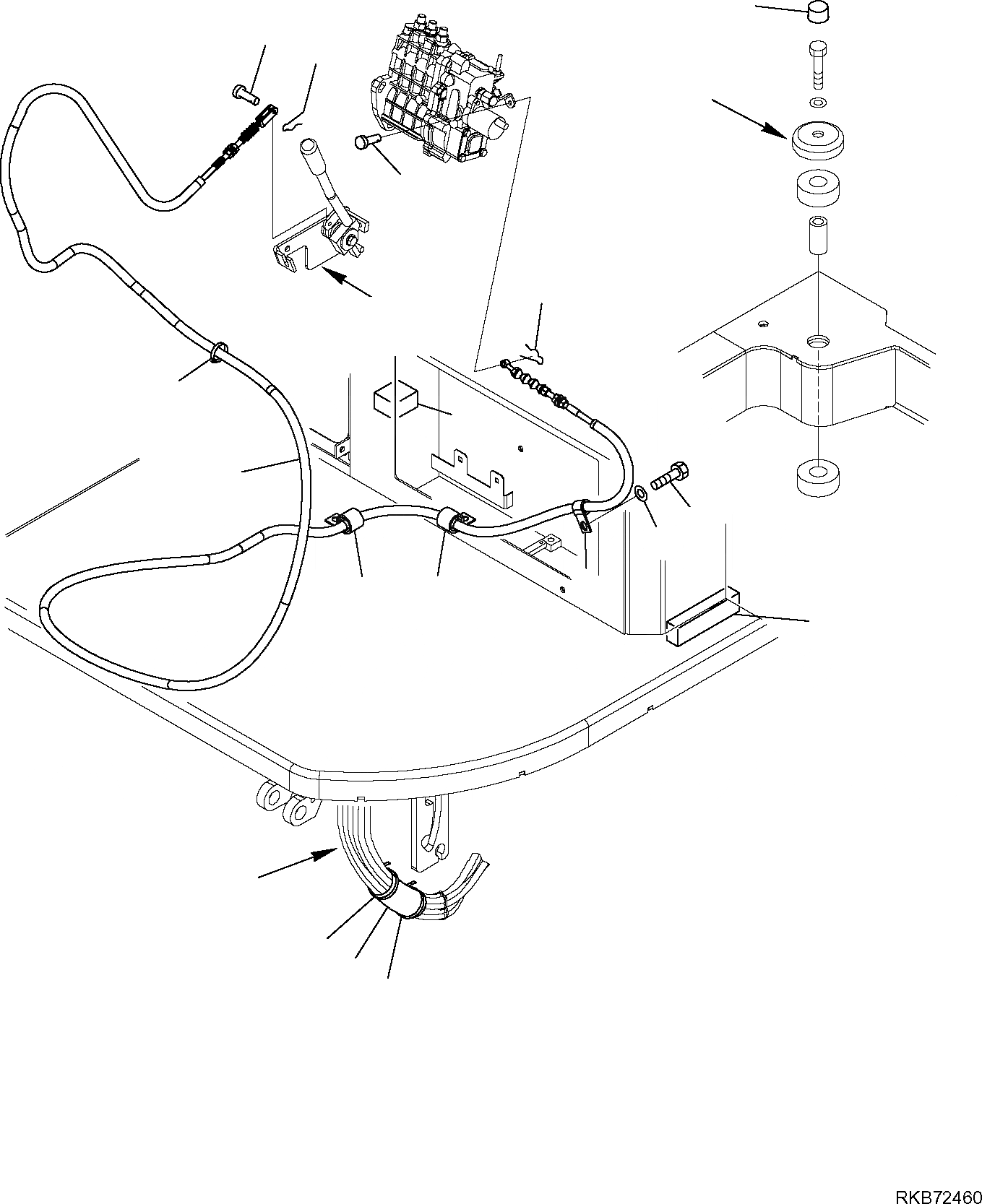 RKB72460