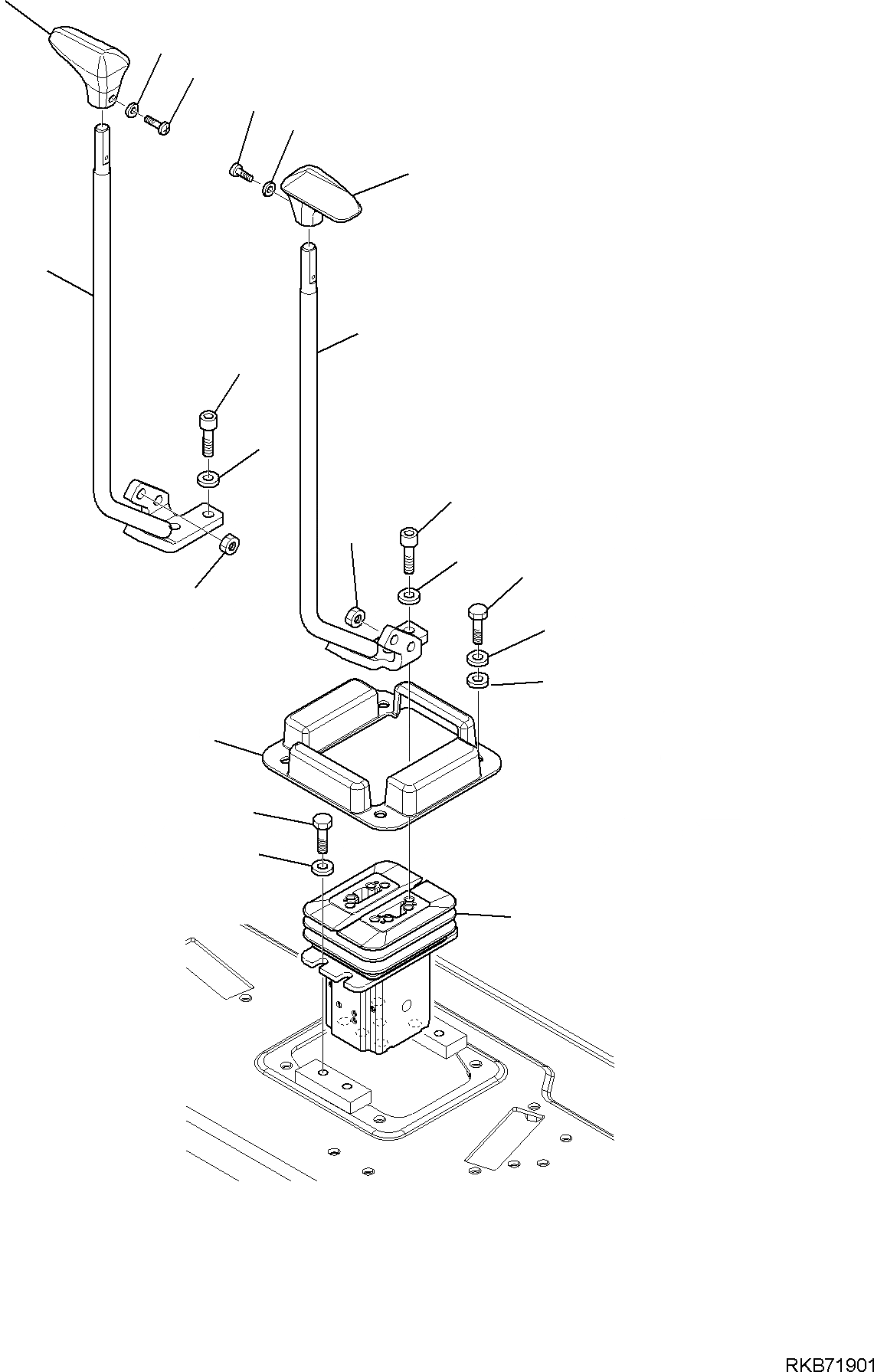 RKB71901