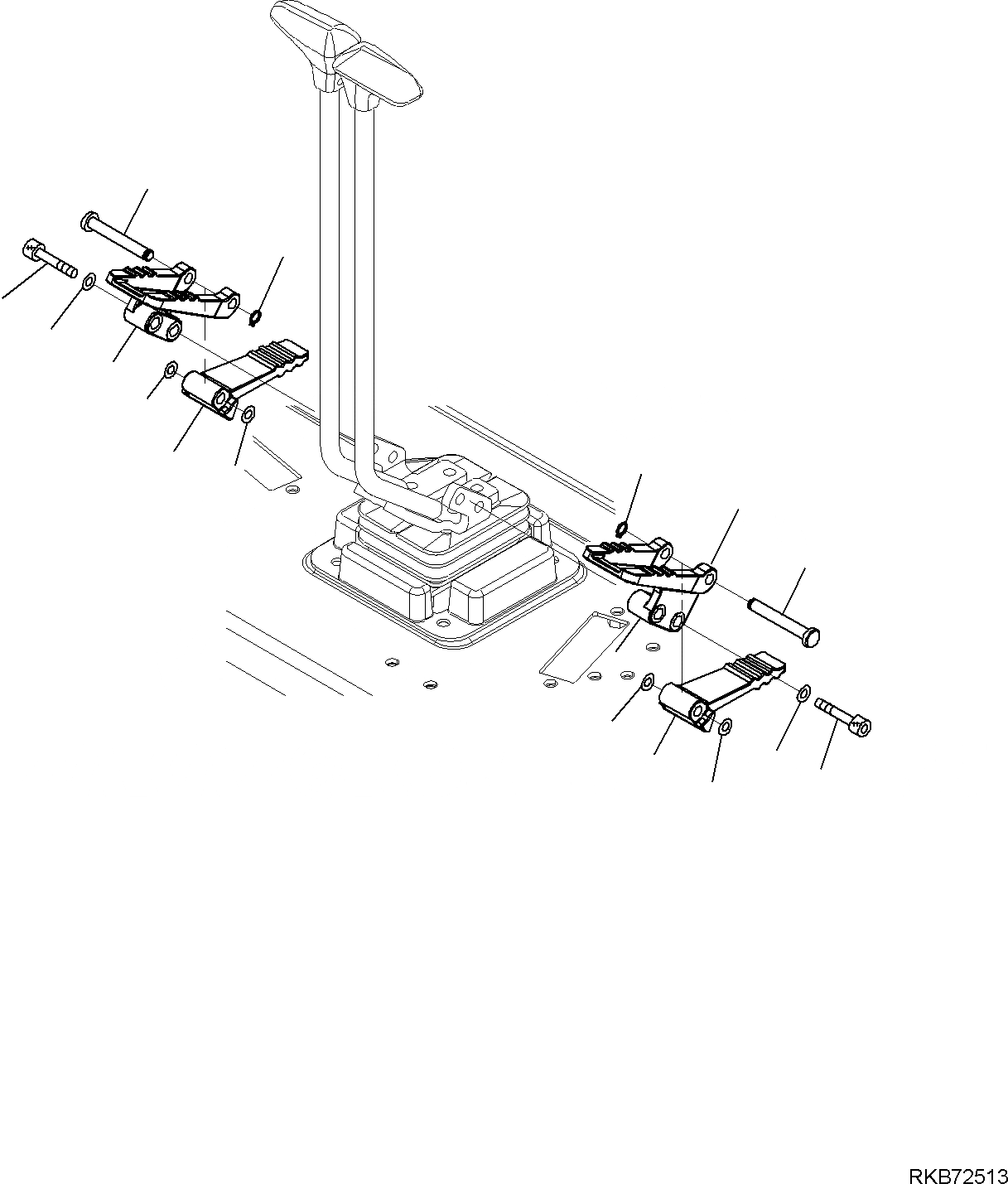 RKB72513