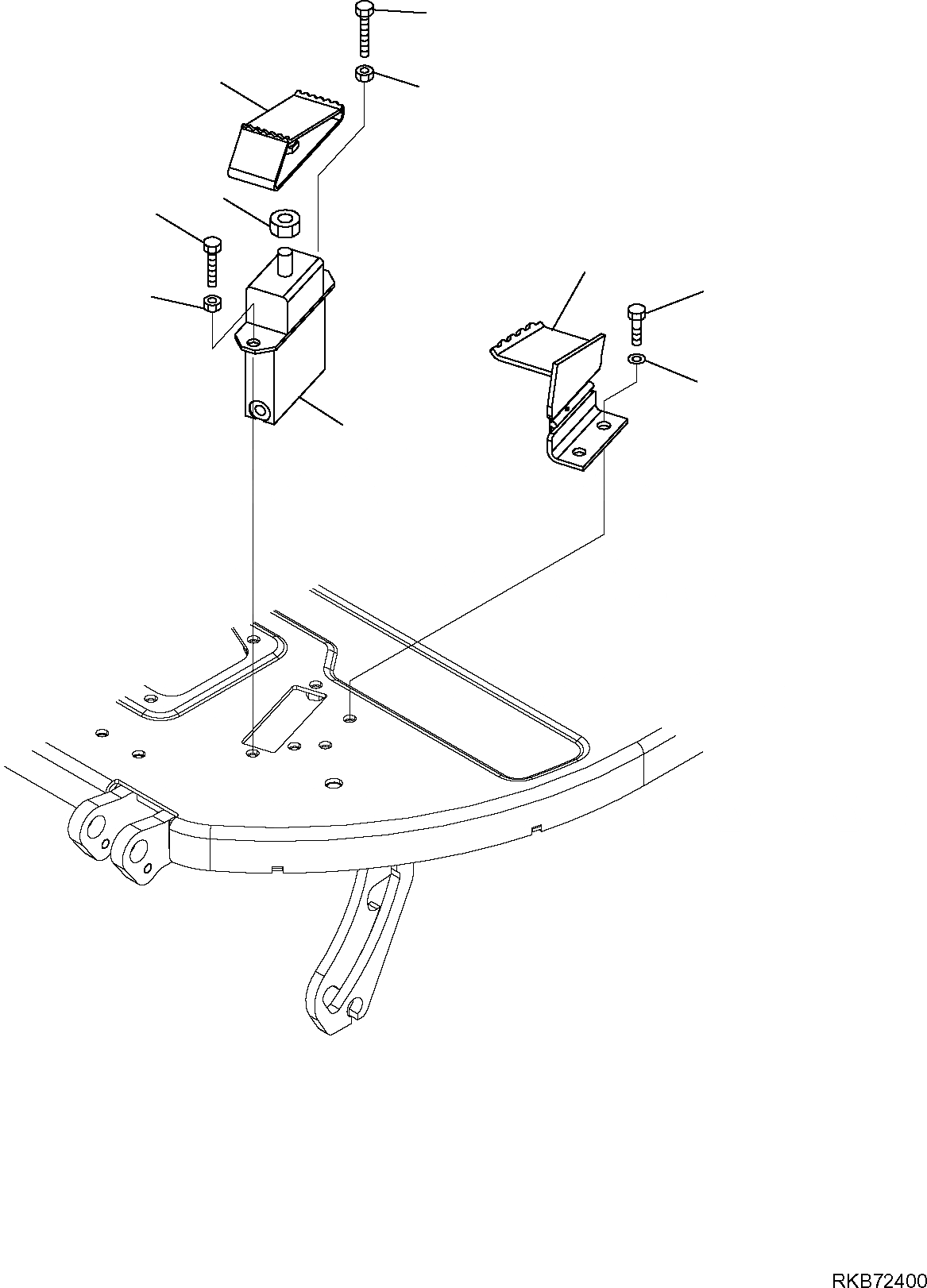 RKB72400