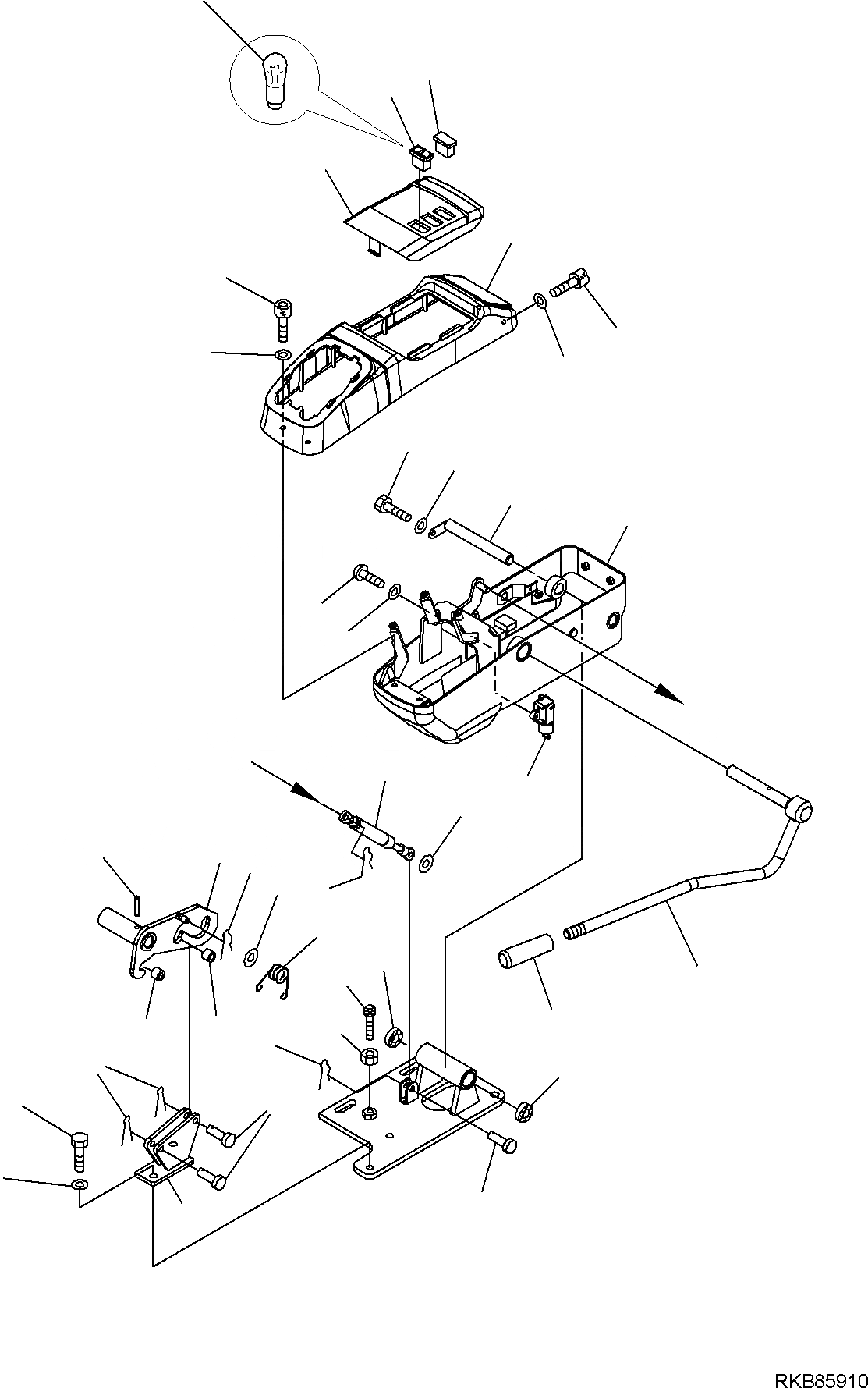 RKB85910