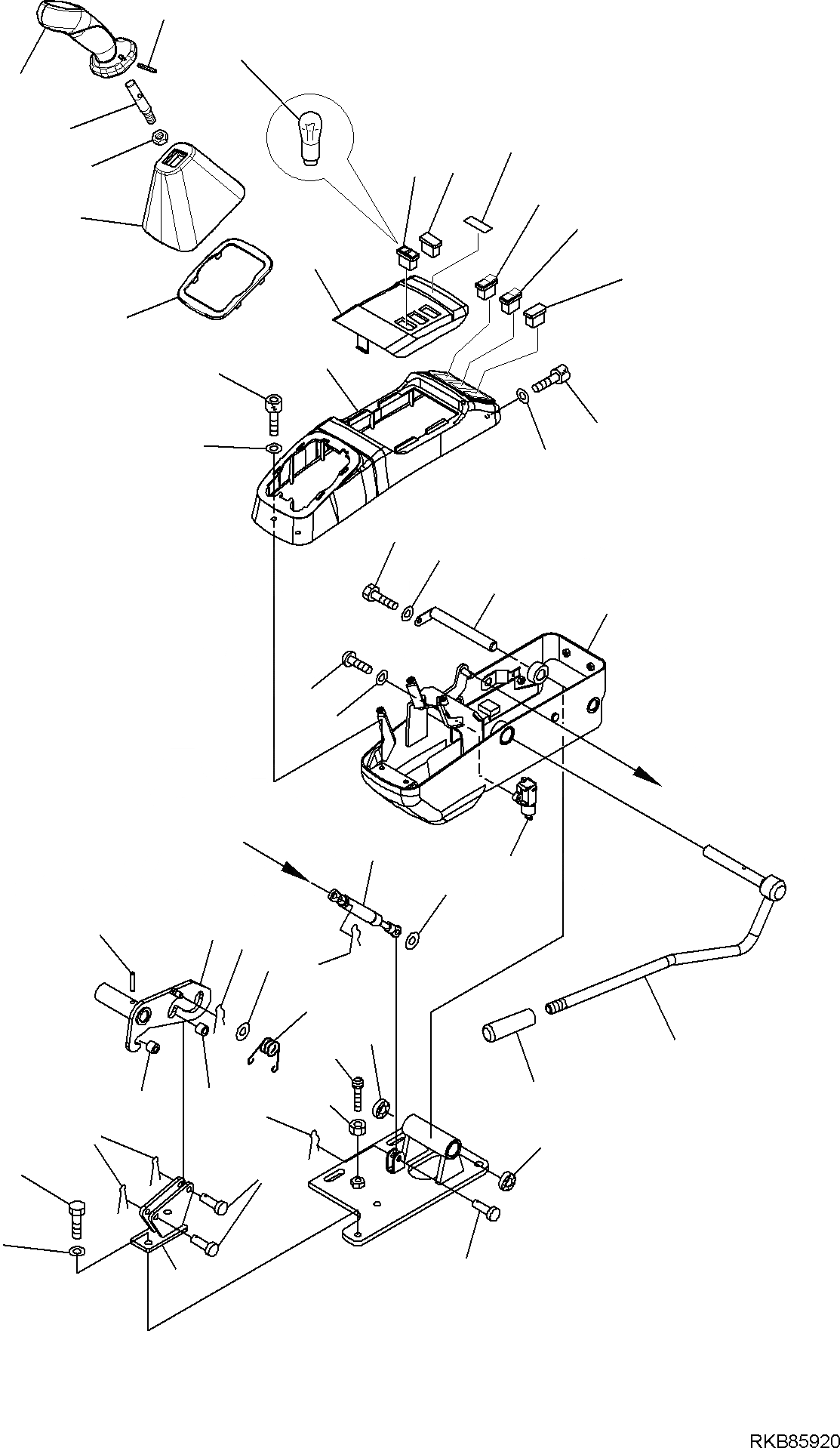 RKB85920