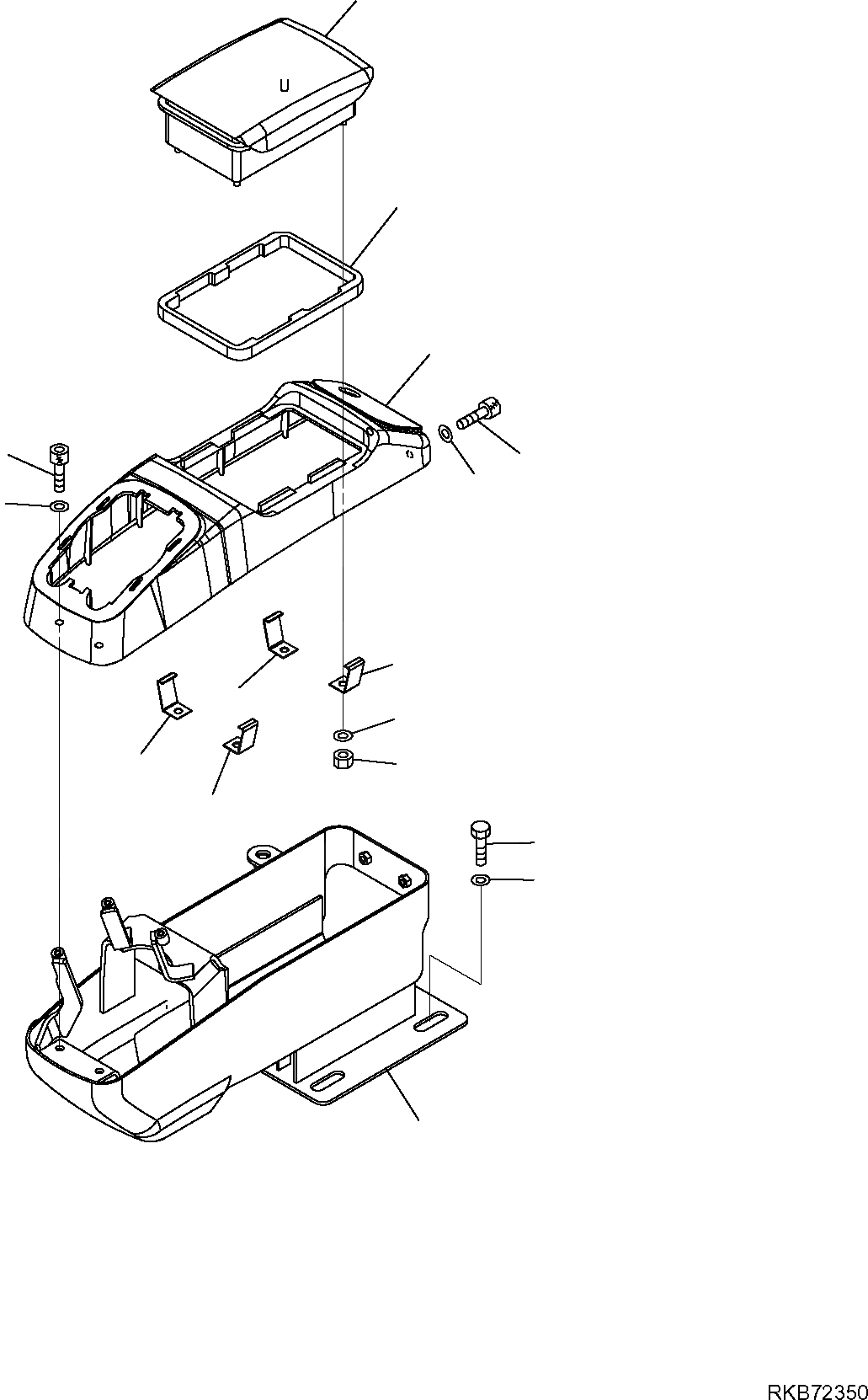 U

RKB72350