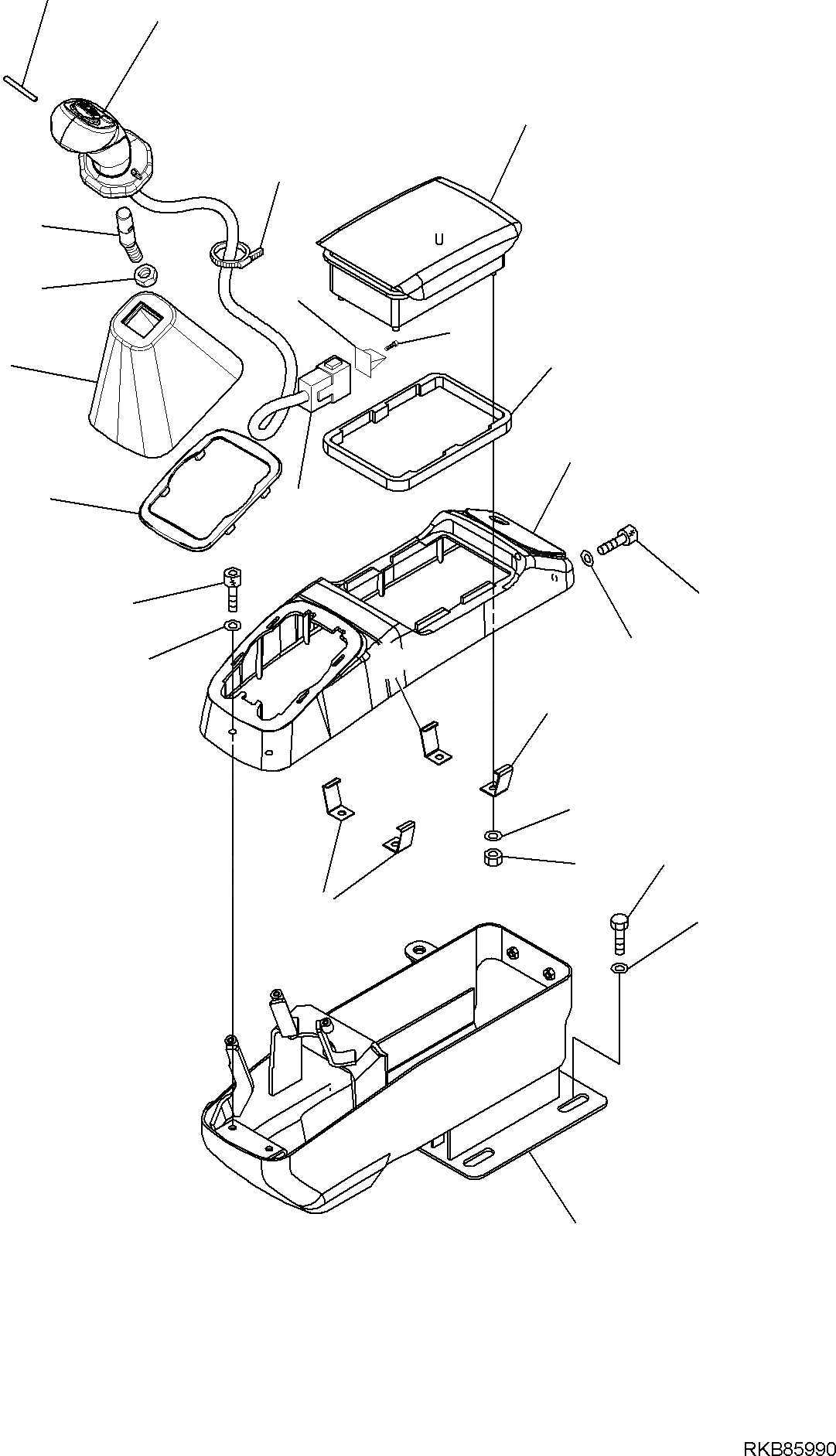 U

RKB85990