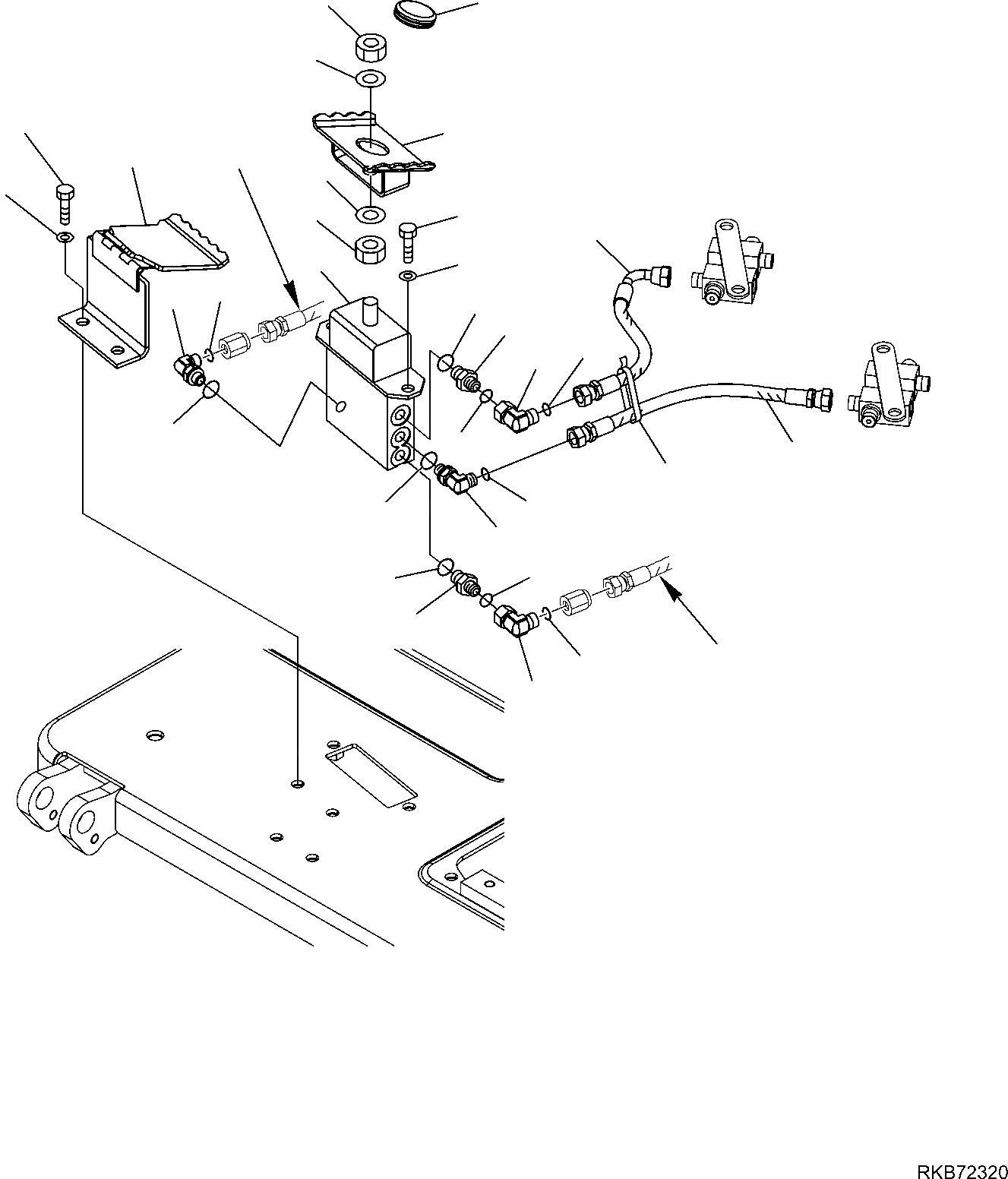 RKB72320