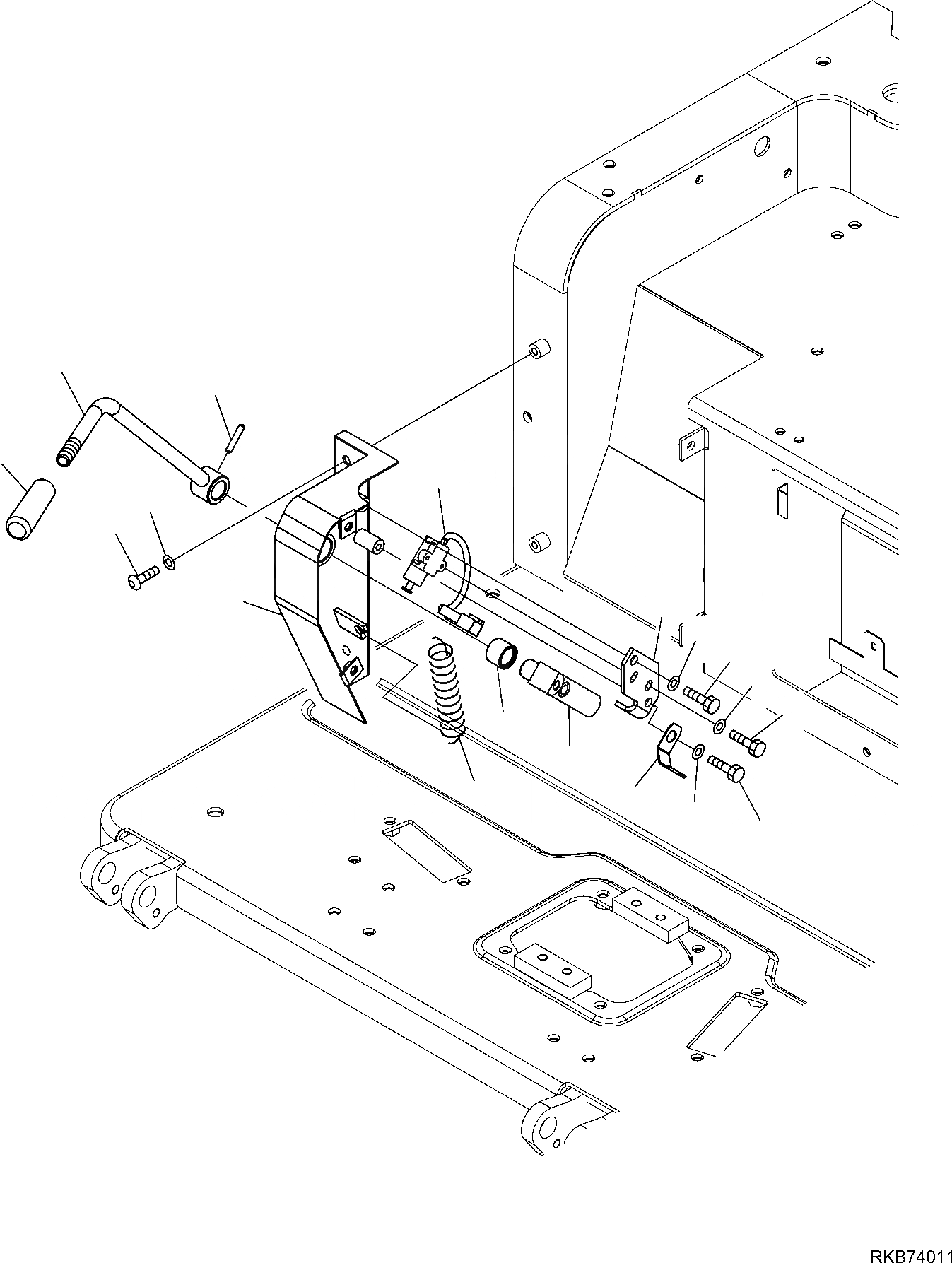 RKB74011