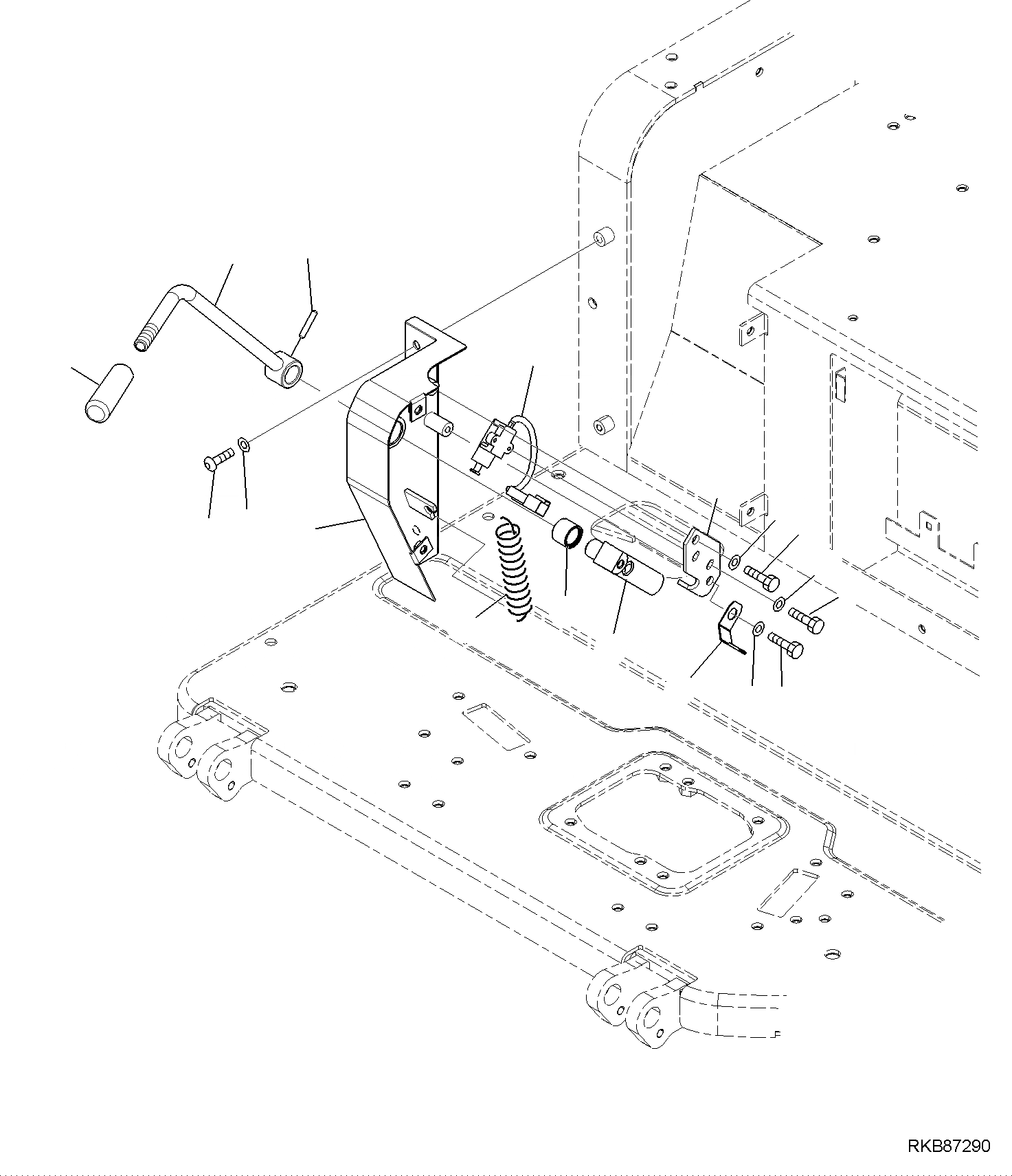 RKB87290