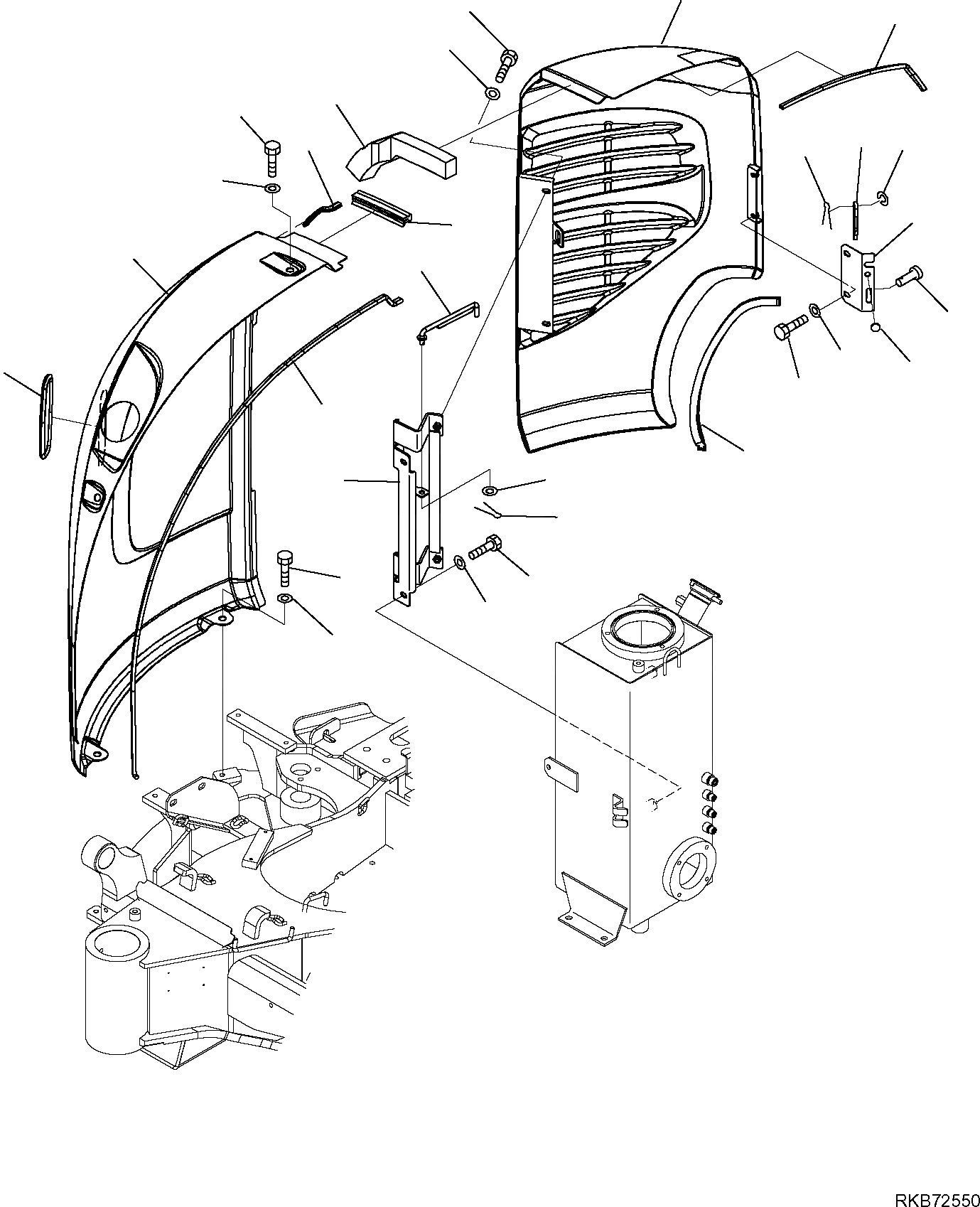 RKB72550