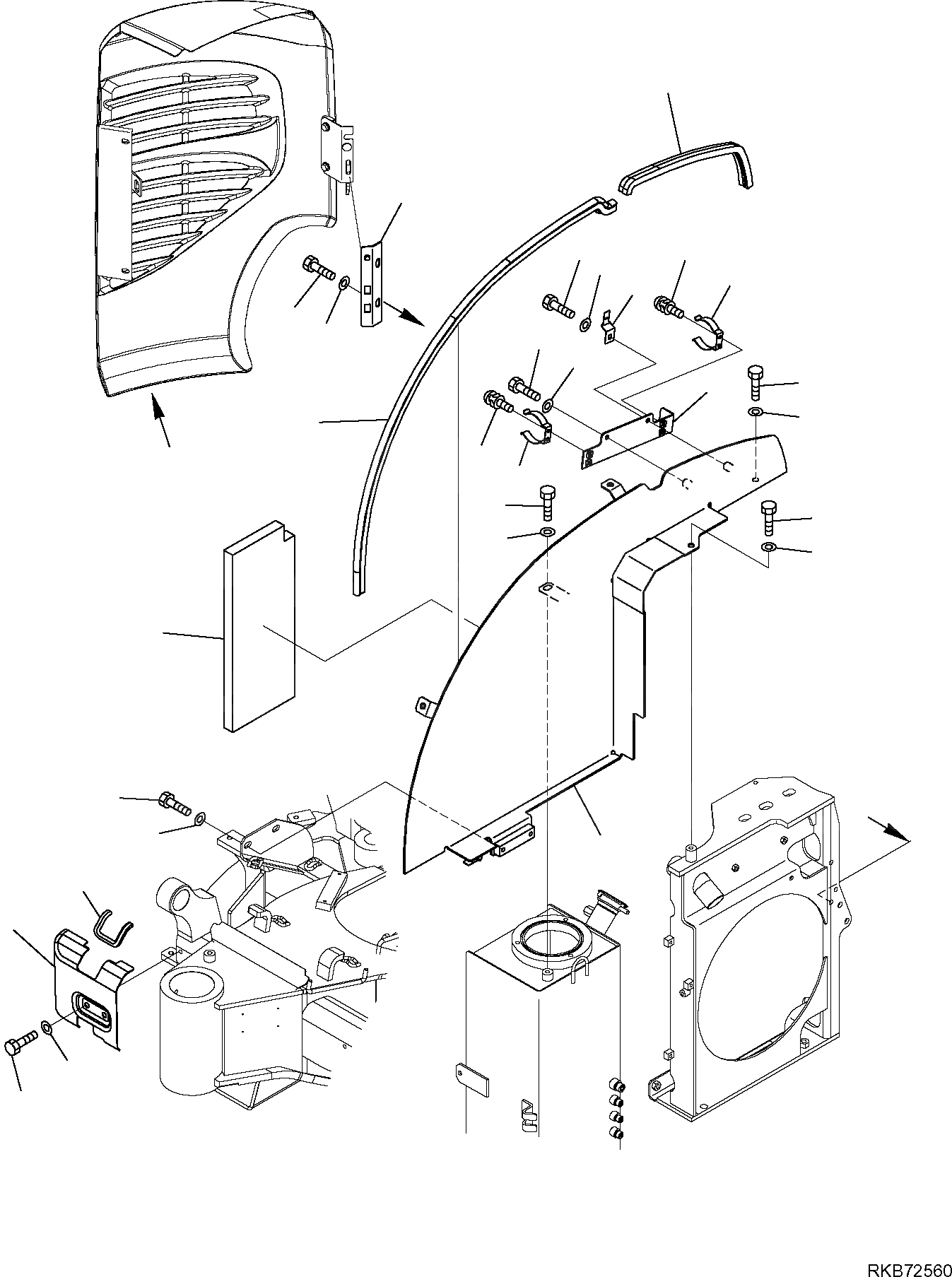 RKB72560