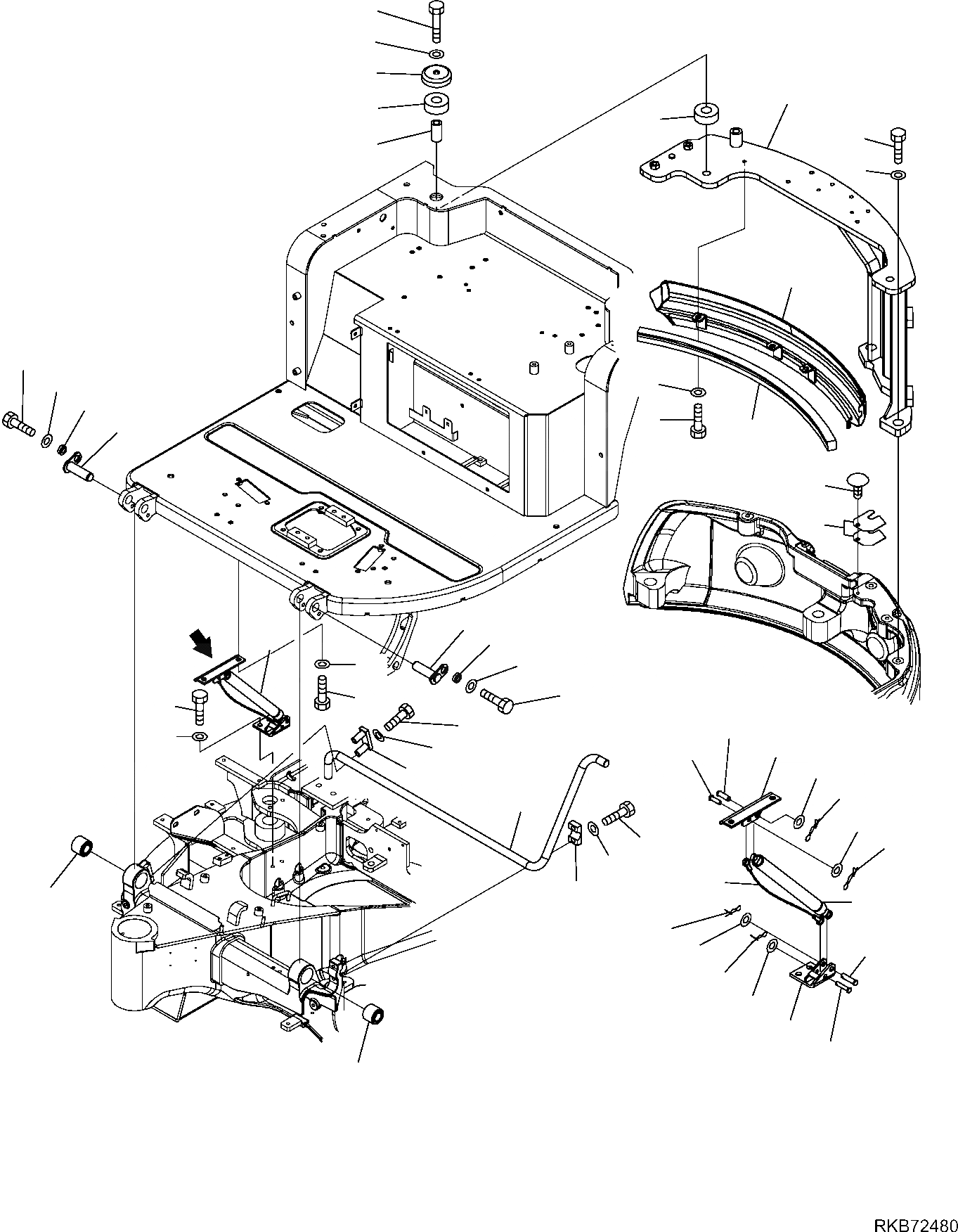 RKB72480